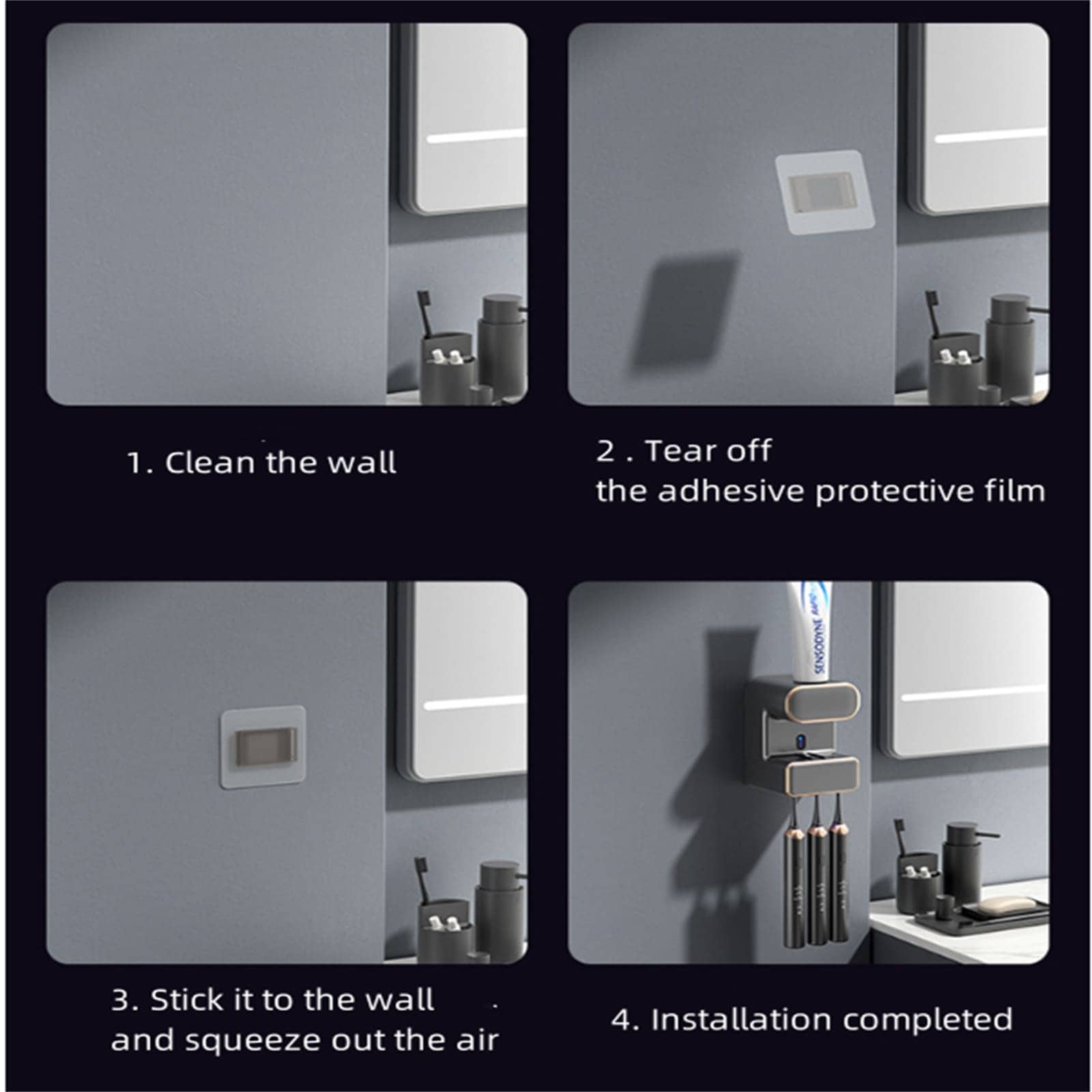 1. Clean the wall

2 . Tear off the adhesive protective film

SENSODYNE RAPID

3. Stick it to the wall and squeeze out the air

4. Installation completed