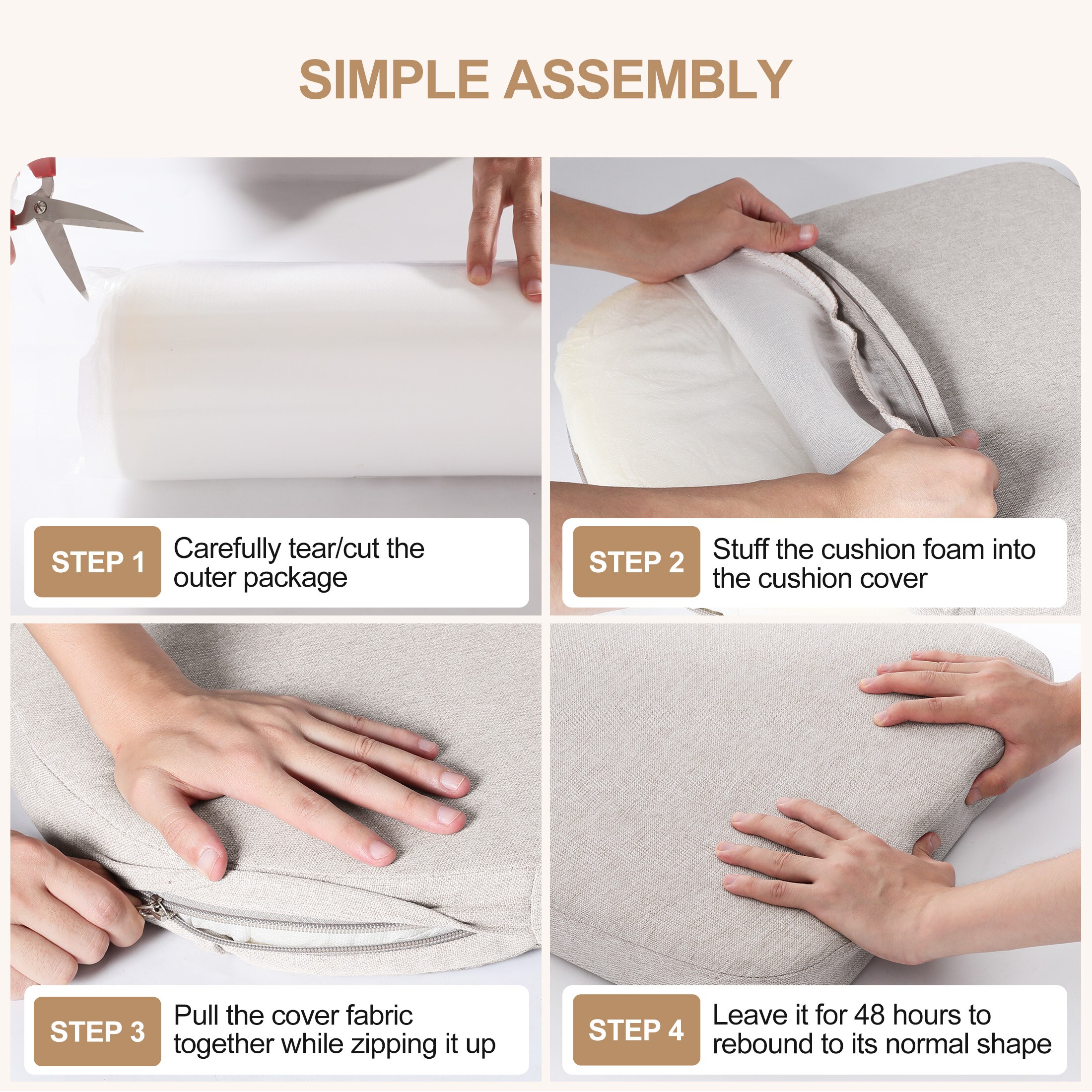 SIMPLE ASSEMBLY

STEP 1 Carefully tear/cut the outer package

STEP 2 Stuff the cushion foam into the cushion cover

STEP 3 Pull the cover fabric together while zipping it up

STEP 4 Leave it for 48 hours to rebound to its normal shape