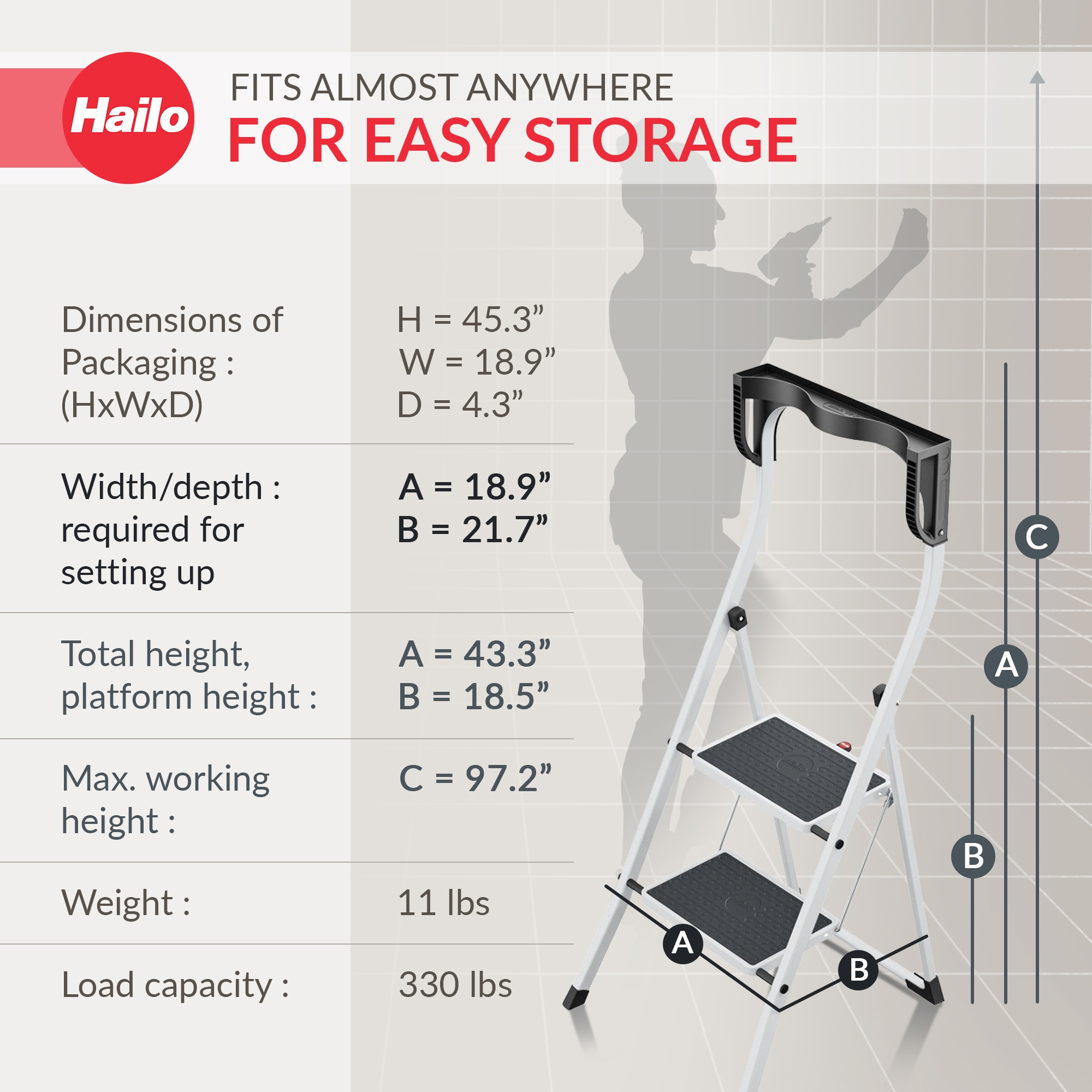 Hailo

FITS ALMOST ANYWHERE
FOR EASY STORAGE

| | |
|---|---|
| Dimensions of Packaging : (HxWxD) | H = 45.3” W = 18.9” D = 4.3” |
| Width/depth : required for setting up | A = 18.9” B = 21.7” |
| Total height, platform height : | A = 43.3” B = 18.5” |
| Max. working height : | C = 97.2” |
| Weight : | 11 lbs |
| Load capacity : | 330 lbs |

C
A
B
A
B