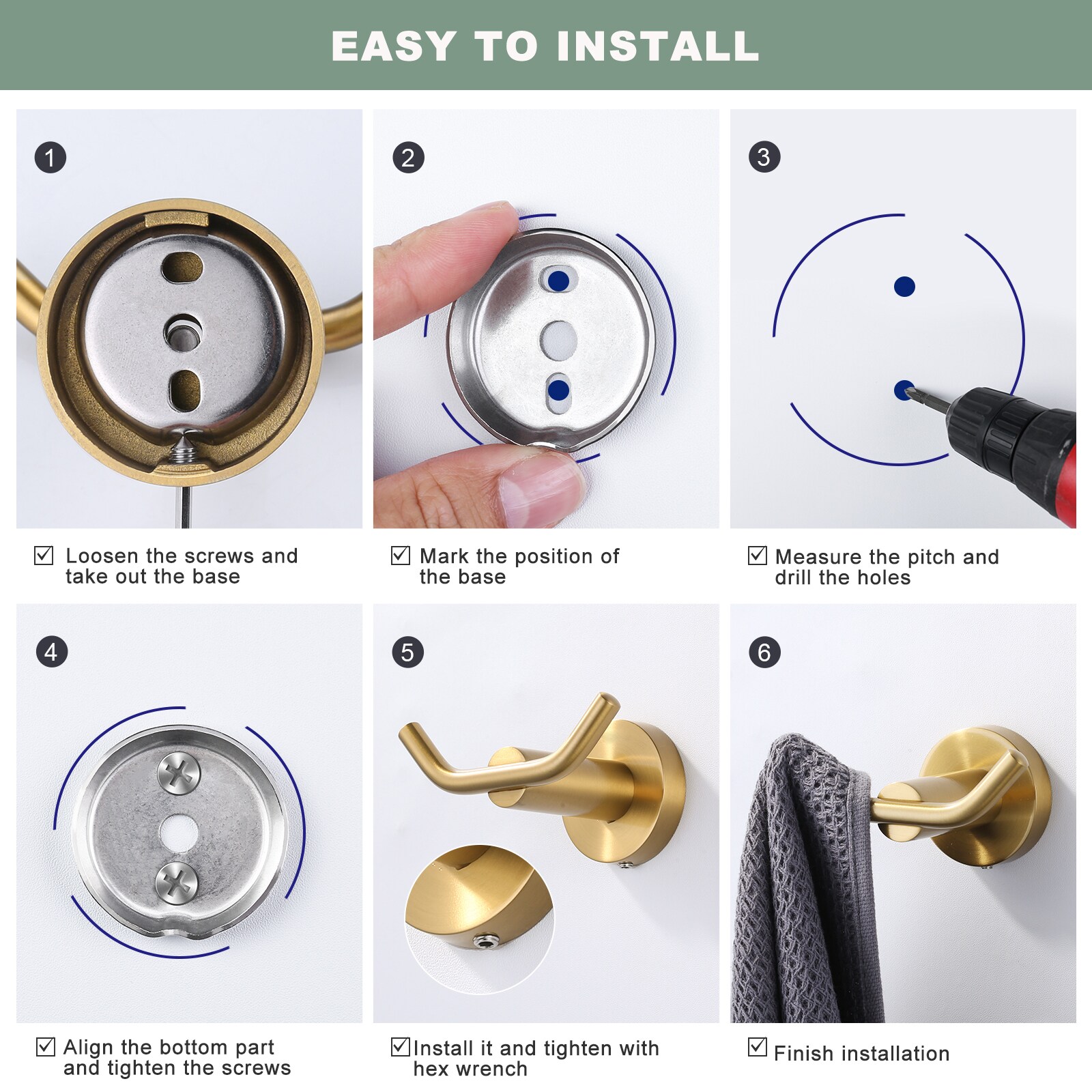 EASY TO INSTALL

1

☑ Loosen the screws and take out the base

2

☑ Mark the position of the base

3

☑ Measure the pitch and drill the holes

4

☑ Align the bottom part and tighten the screws

5

☑ Install it and tighten with hex wrench

6

☑ Finish installation