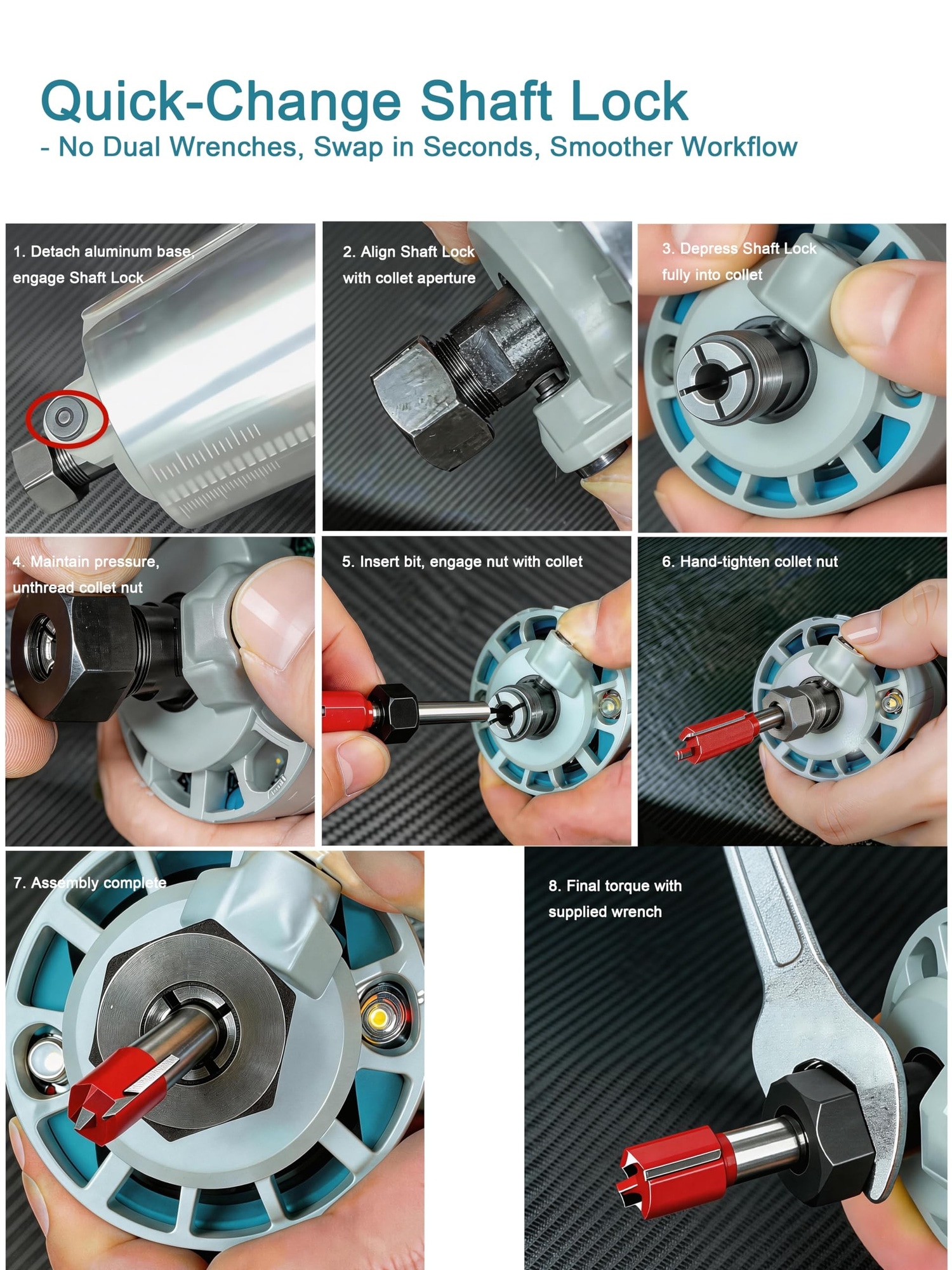 Quick-Change Shaft Lock
- No Dual Wrenches, Swap in Seconds, Smoother Workflow

1. Detach aluminum base, engage Shaft Lock

2. Align Shaft Lock with collet aperture

3. Depress Shaft Lock fully into collet

4. Maintain pressure, unthread collet nut

5. Insert bit, engage nut with collet

6. Hand-tighten collet nut

7. Assembly complete

8. Final torque with supplied wrench