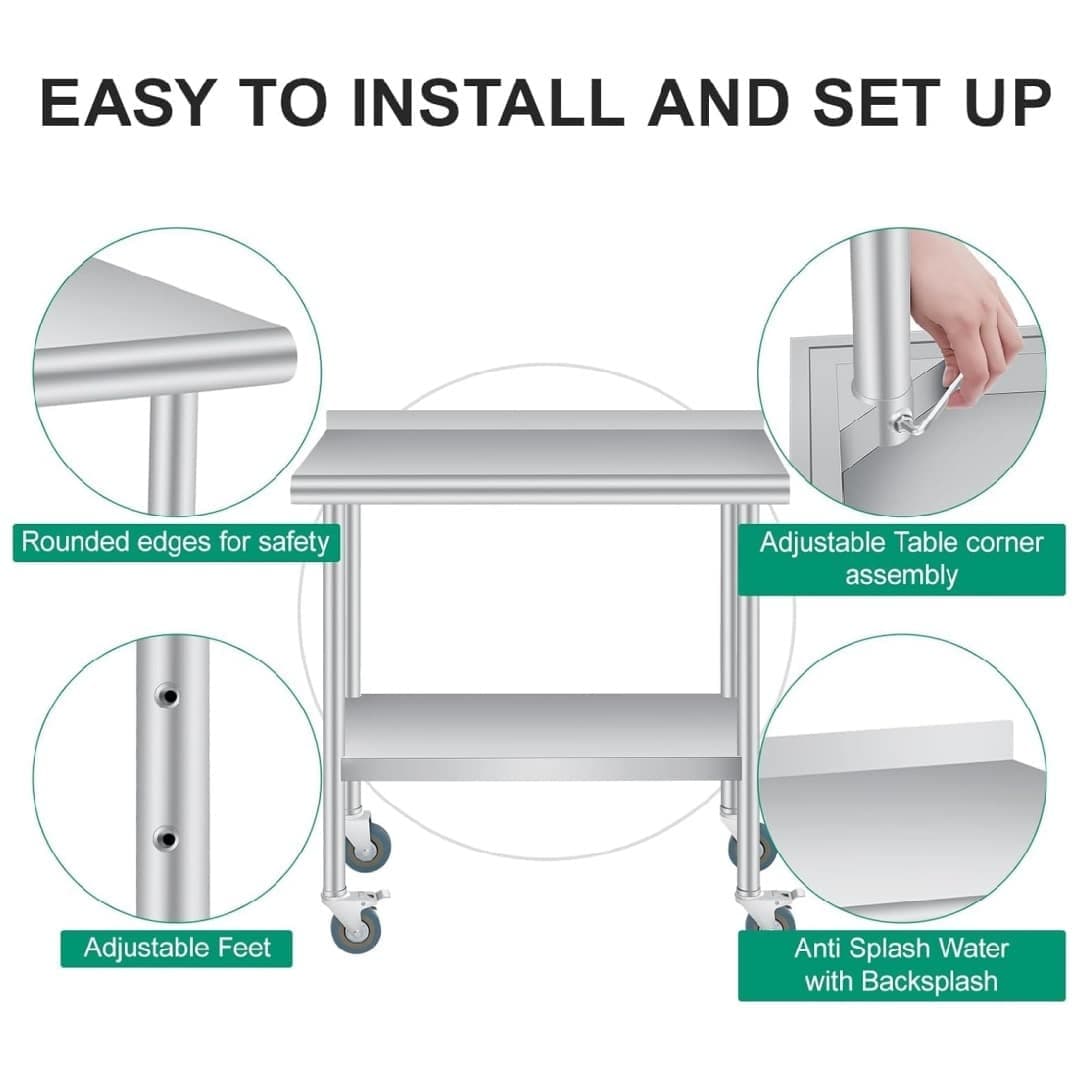 EASY TO INSTALL AND SET UP

Rounded edges for safety

Adjustable Table corner assembly

Adjustable Feet

Anti Splash Water with Backsplash