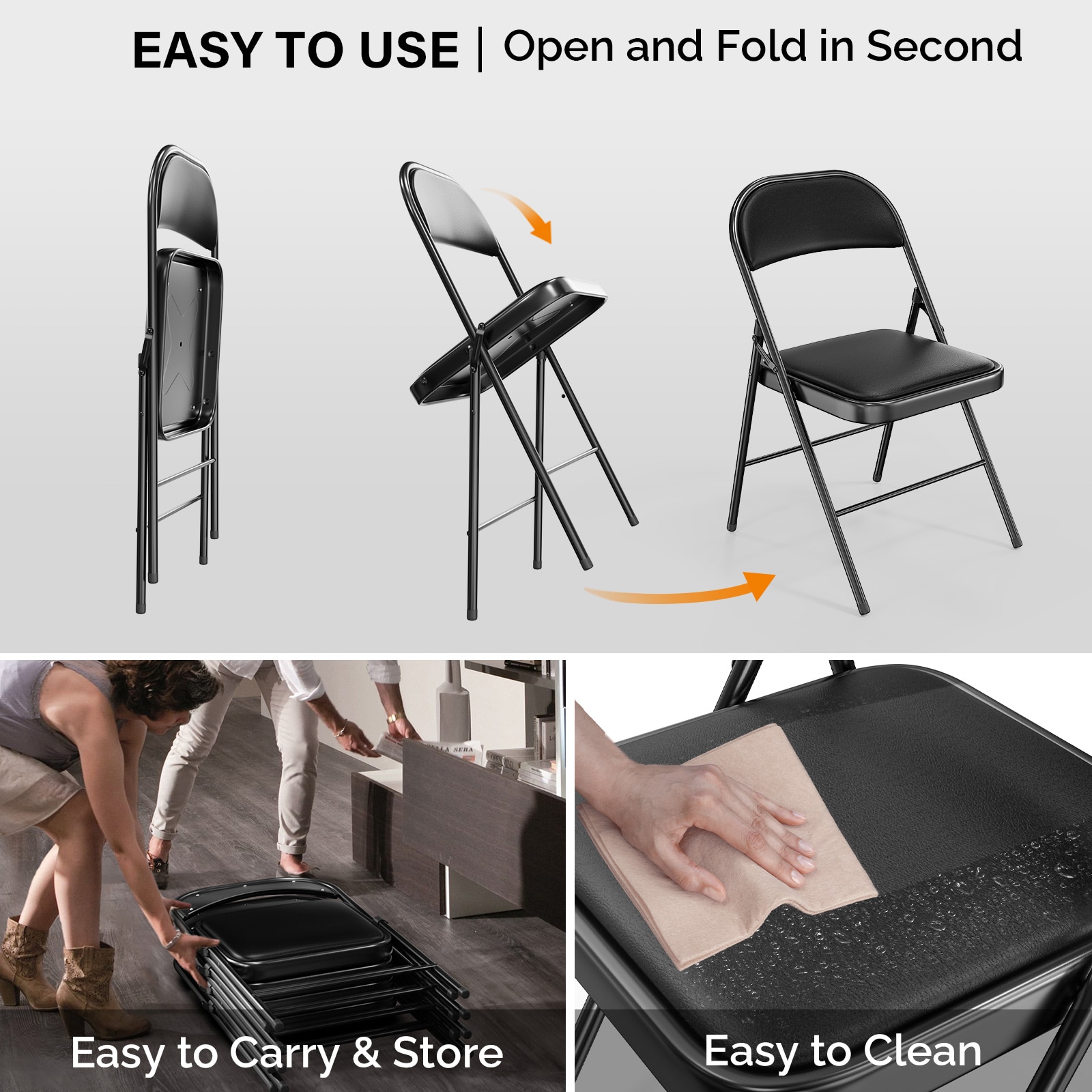 EASY TO USE | Open and Fold in Second

Easy to Carry & Store

Easy to Clean