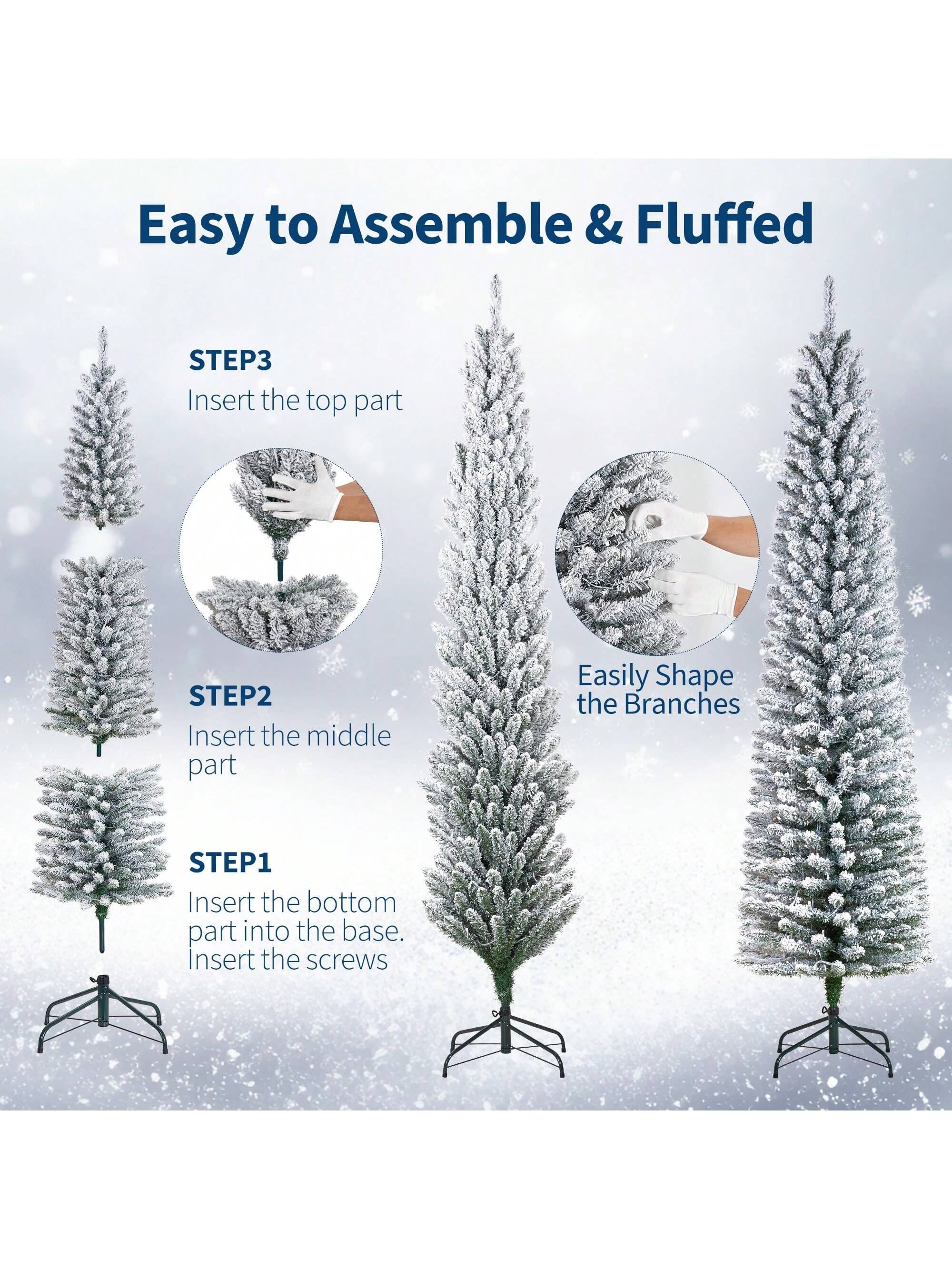 Easy to Assemble & Fluffed

STEP3
Insert the top part

STEP2
Insert the middle part

STEP1
Insert the bottom part into the base. Insert the screws

Easily Shape the Branches