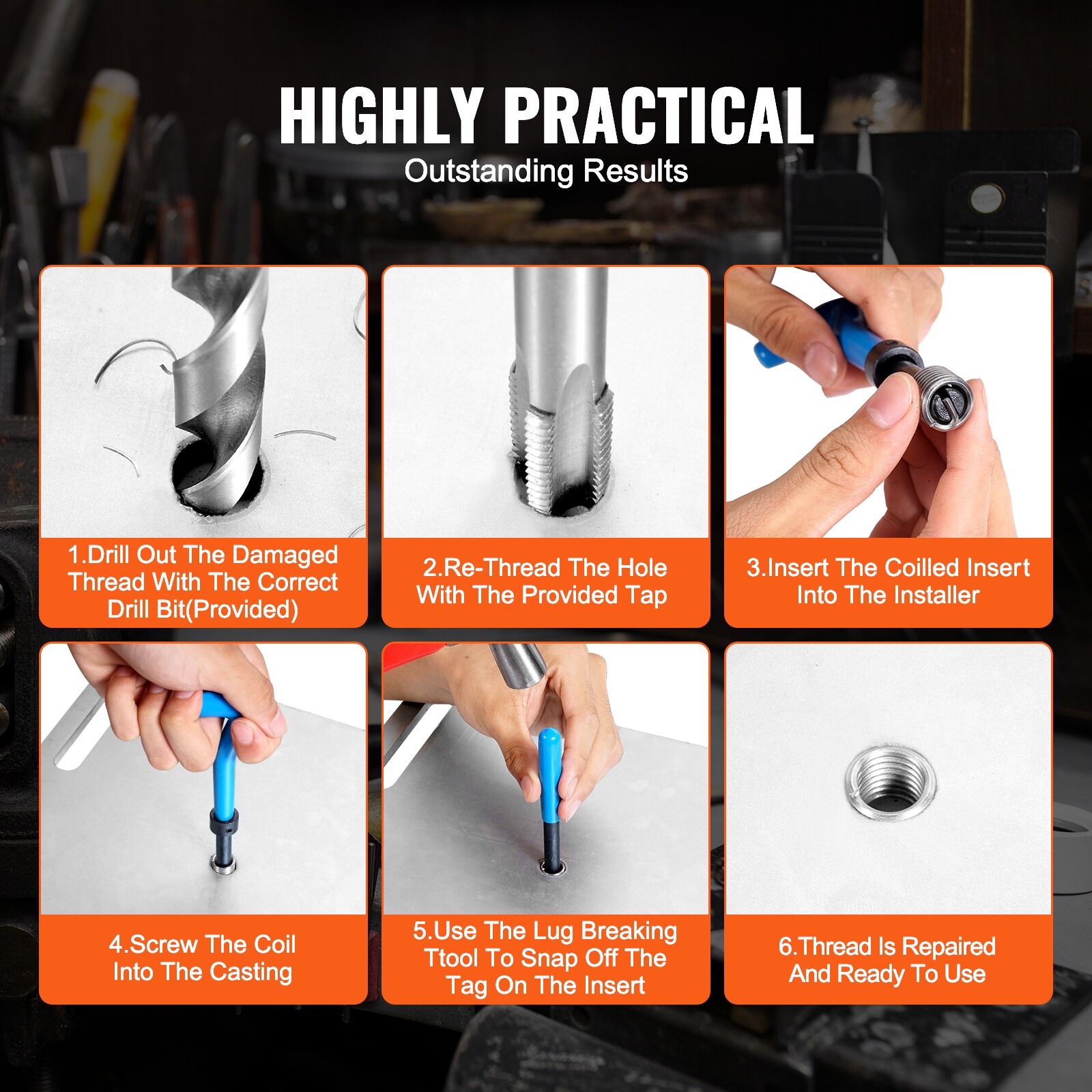 HIGHLY PRACTICAL
Outstanding Results

1.Drill Out The Damaged Thread With The Correct Drill Bit(Provided)

2.Re-Thread The Hole With The Provided Tap

3.Insert The Coilled Insert Into The Installer

4.Screw The Coil Into The Casting

5.Use The Lug Breaking Ttool To Snap Off The Tag On The Insert

6.Thread Is Repaired And Ready To Use