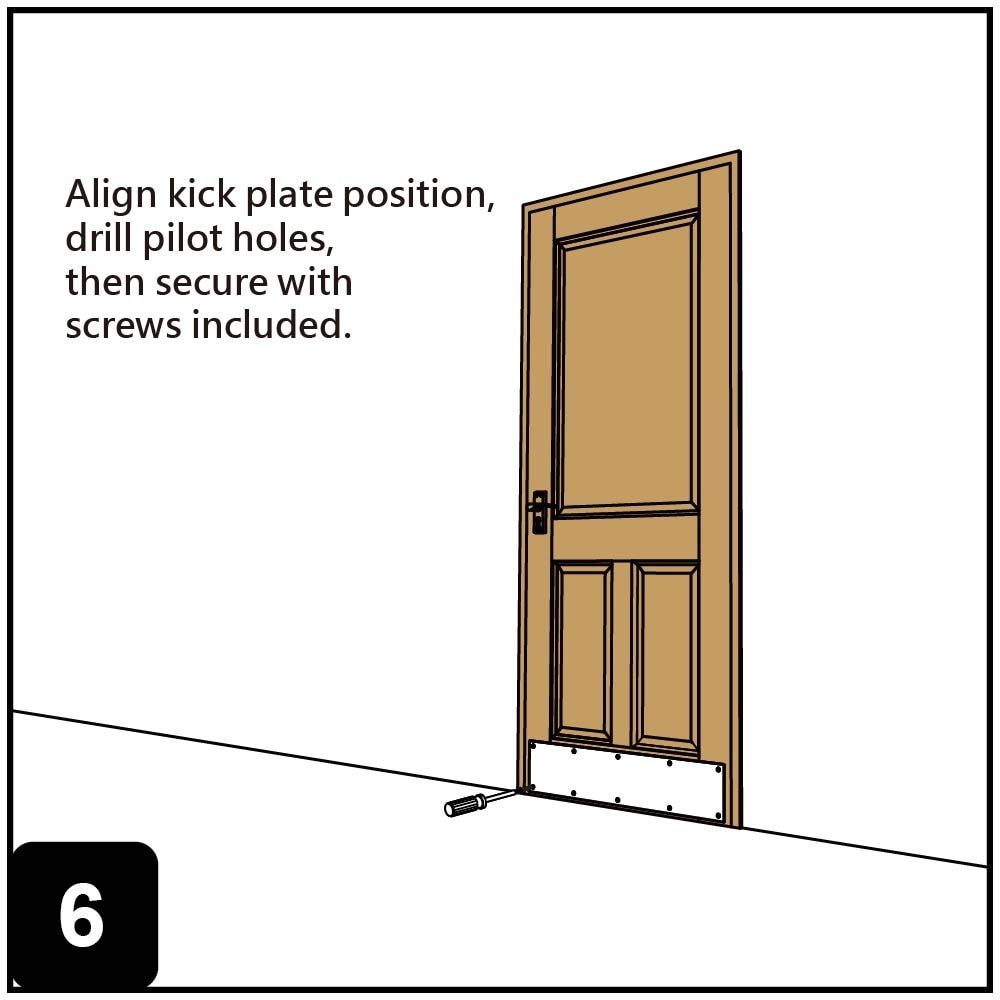 Align kick plate position, drill pilot holes, then secure with screws included.

6