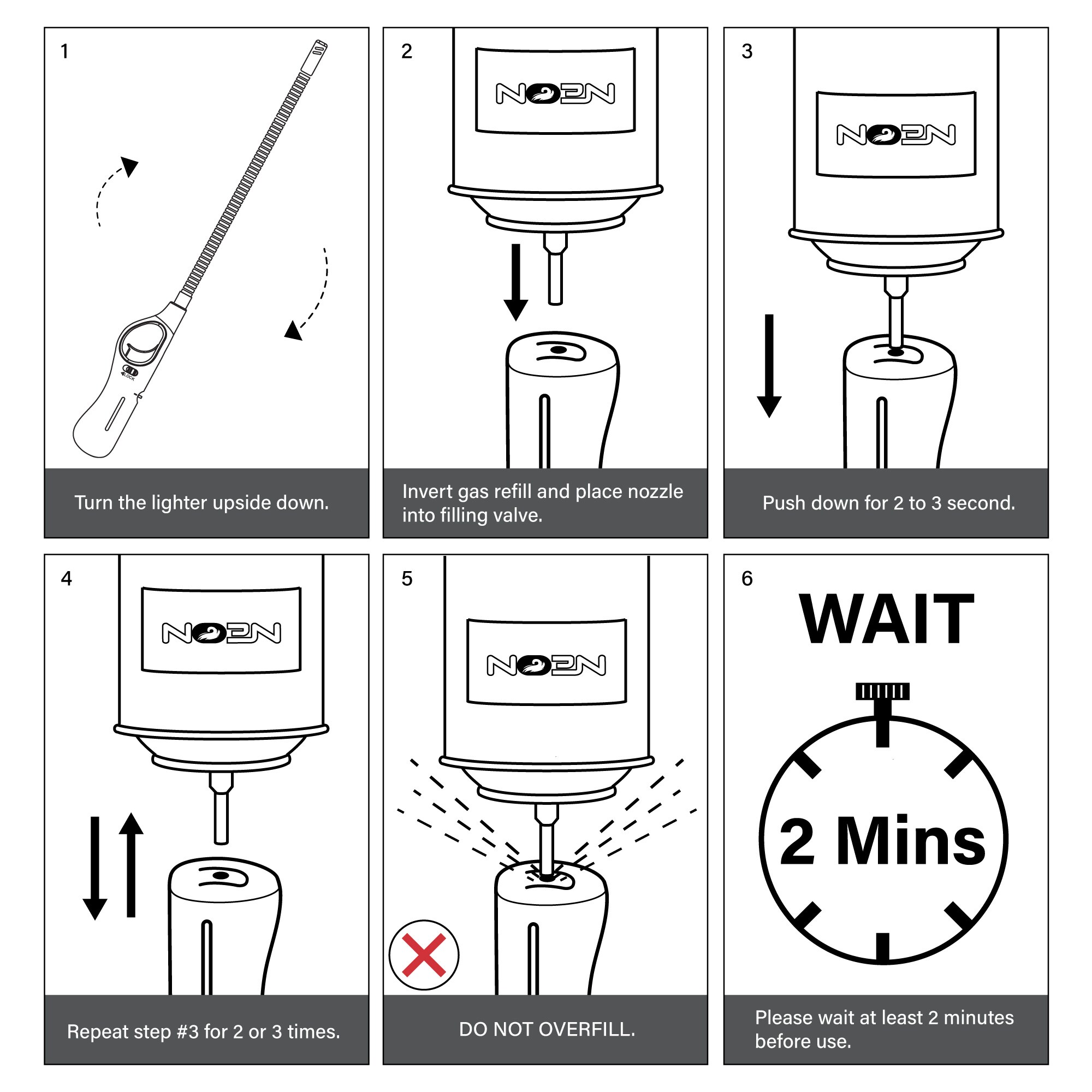 1

LOCK

Turn the lighter upside down.

2

NEON

Invert gas refill and place nozzle into filling valve.

3

NEON

Push down for 2 to 3 second.

4

NEON

Repeat step #3 for 2 or 3 times.

5

NEON

DO NOT OVERFILL.

6

WAIT

2 Mins

Please wait at least 2 minutes before use.