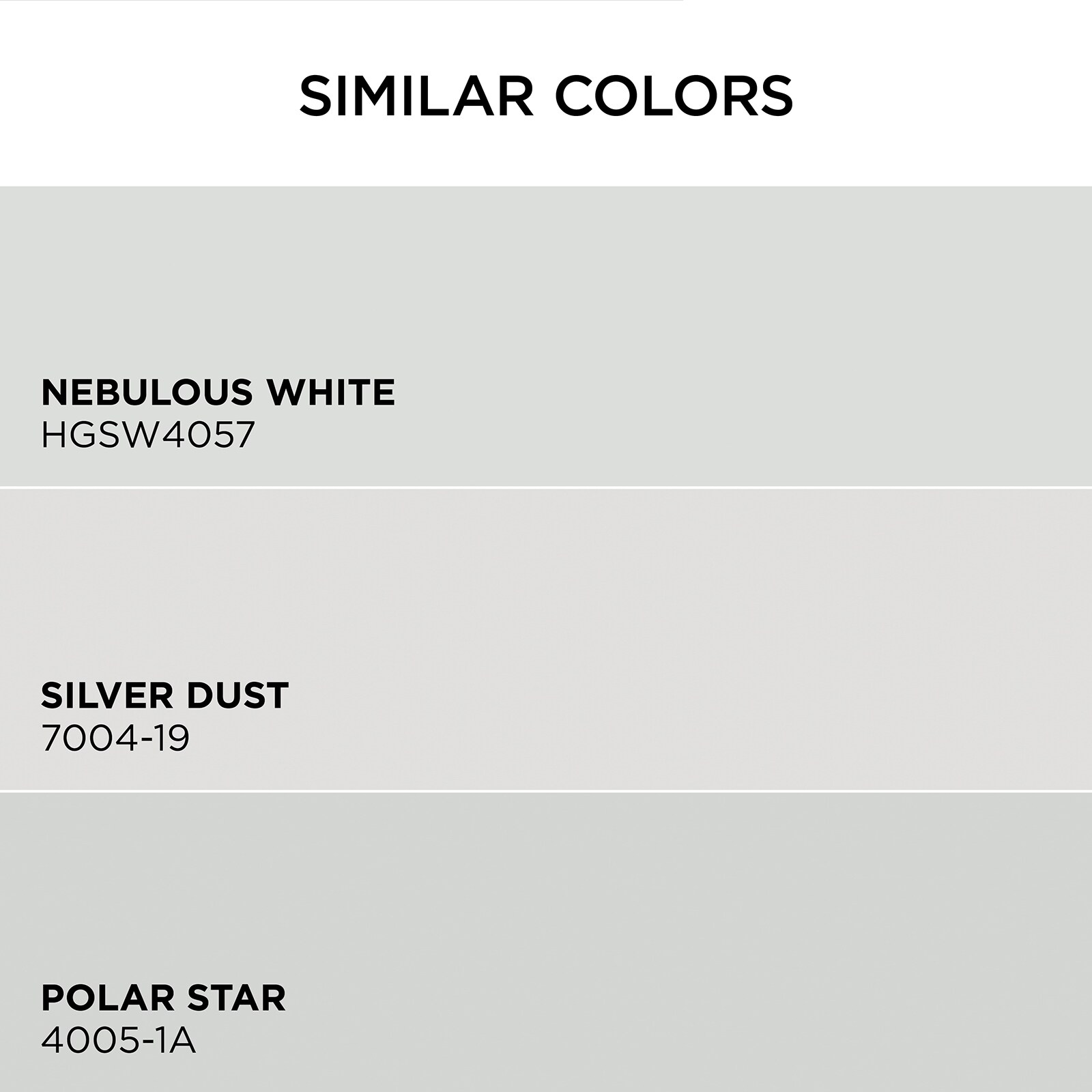 SIMILAR COLORS

NEBULOUS WHITE
HGSW4057

SILVER DUST
7004-19

POLAR STAR
4005-1A