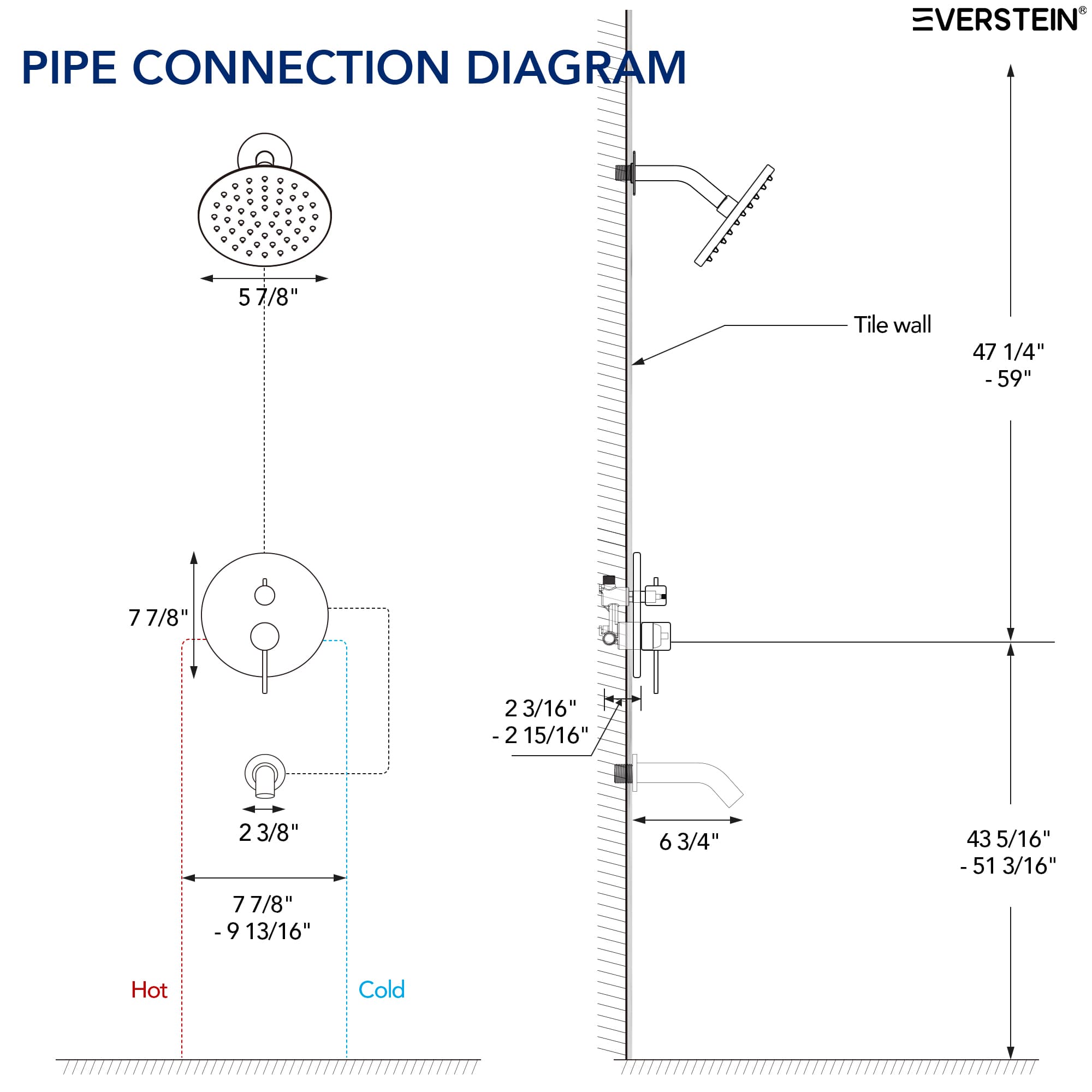 EVERSTEIN®

PIPE CONNECTION DIAGRAM

5 7/8"

7 7/8"

2 3/8"

7 7/8"
- 9 13/16"

Hot

Cold

Tile wall

47 1/4"
- 59"

2 3/16"
- 2 15/16"

6 3/4"

43 5/16"
- 51 3/16"