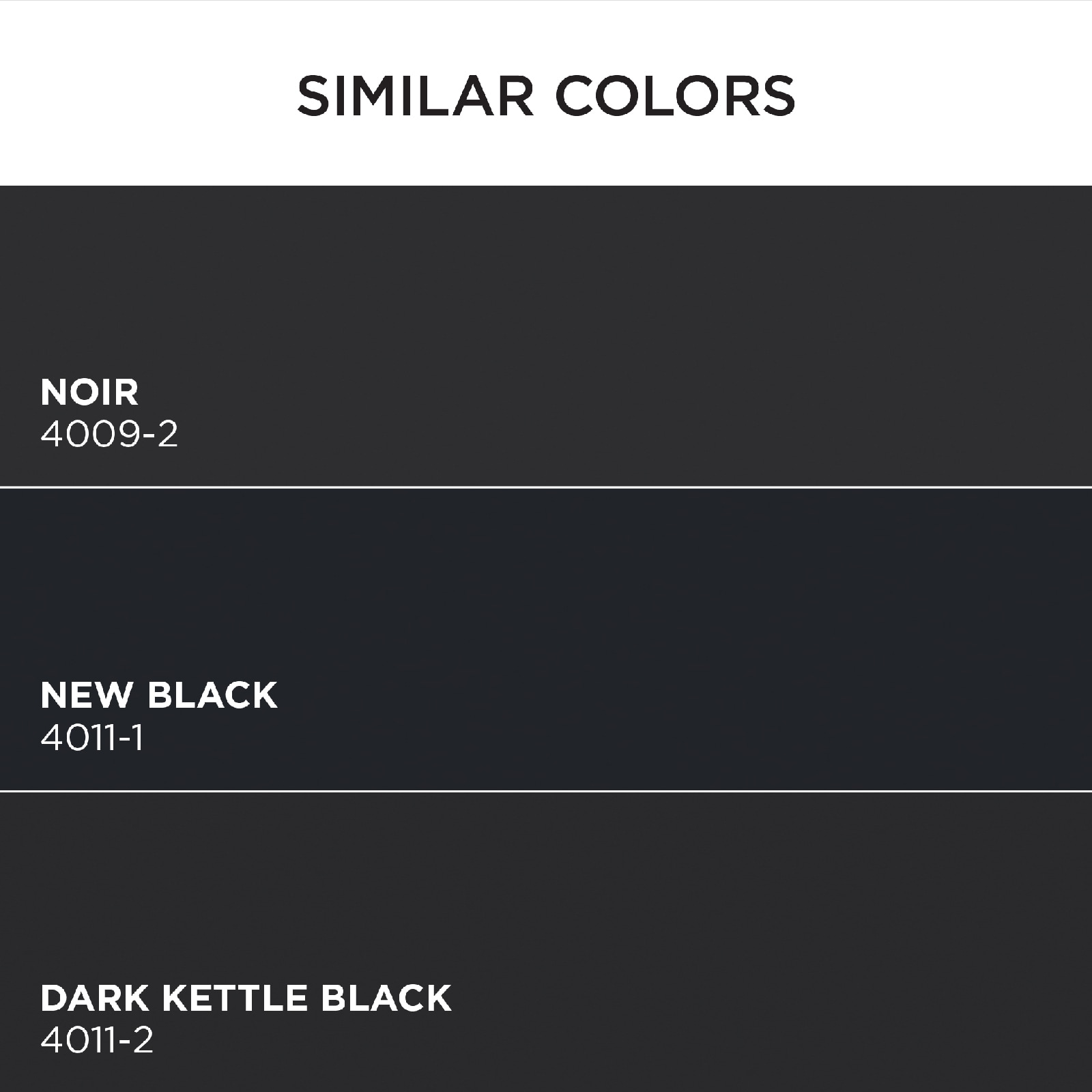 SIMILAR COLORS

NOIR
4009-2

NEW BLACK
4011-1

DARK KETTLE BLACK
4011-2