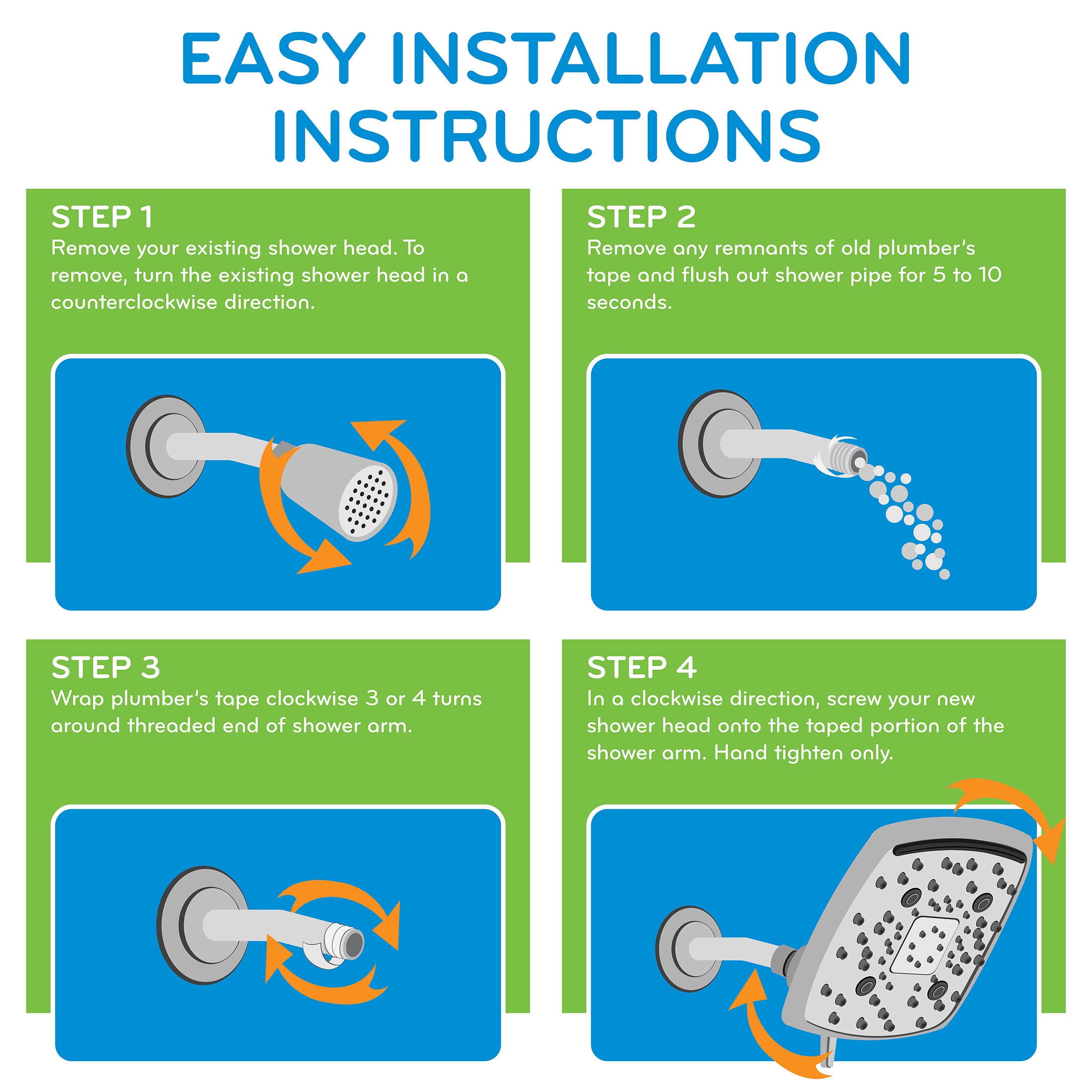 EASY INSTALLATION INSTRUCTIONS

STEP 1
Remove your existing shower head. To remove, turn the existing shower head in a counterclockwise direction.

STEP 2
Remove any remnants of old plumber's tape and flush out shower pipe for 5 to 10 seconds.

STEP 3
Wrap plumber's tape clockwise 3 or 4 turns around threaded end of shower arm.

STEP 4
In a clockwise direction, screw your new shower head onto the taped portion of the shower arm. Hand tighten only.