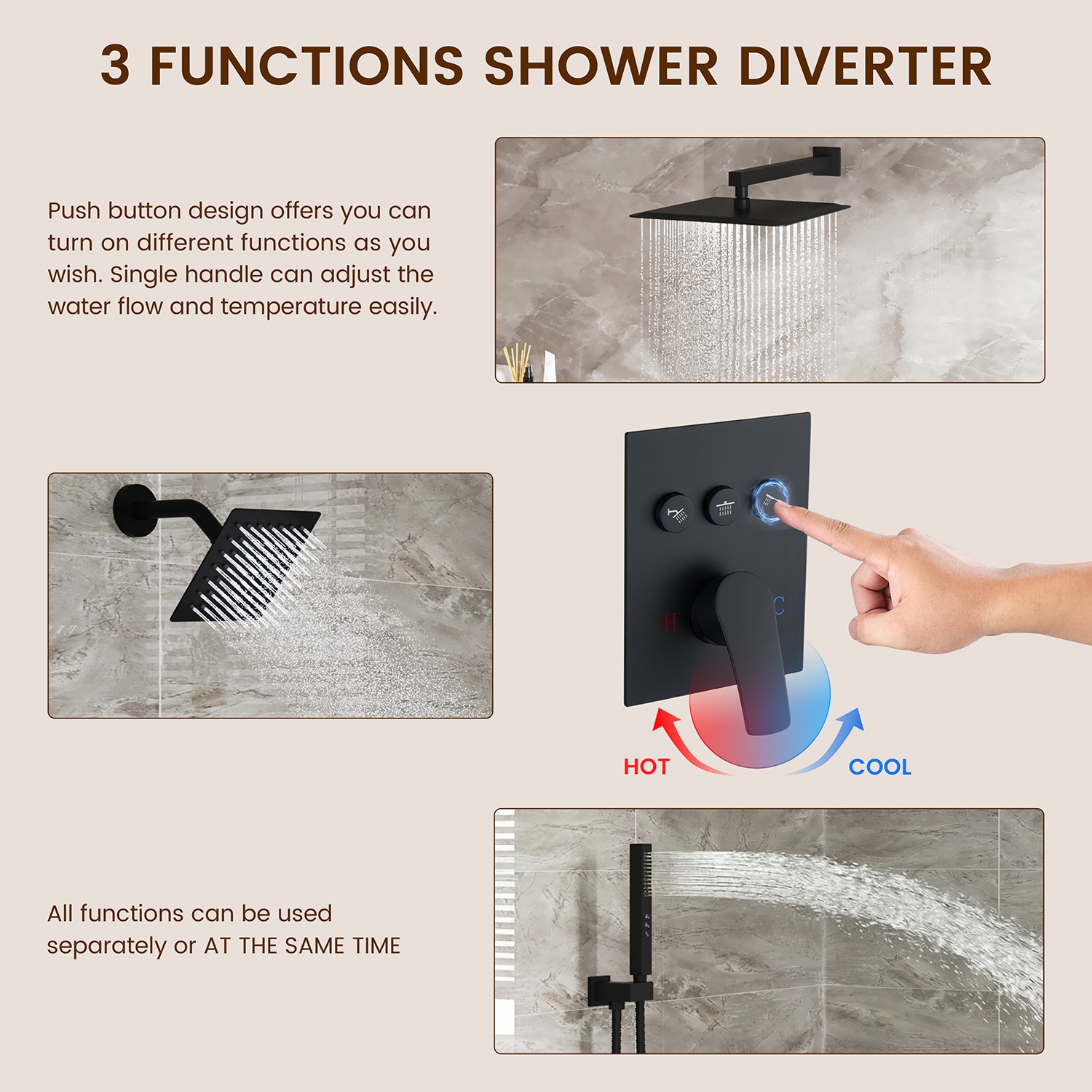 3 FUNCTIONS SHOWER DIVERTER

Push button design offers you can turn on different functions as you wish. Single handle can adjust the water flow and temperature easily.

H

C

HOT

COOL

All functions can be used separately or AT THE SAME TIME