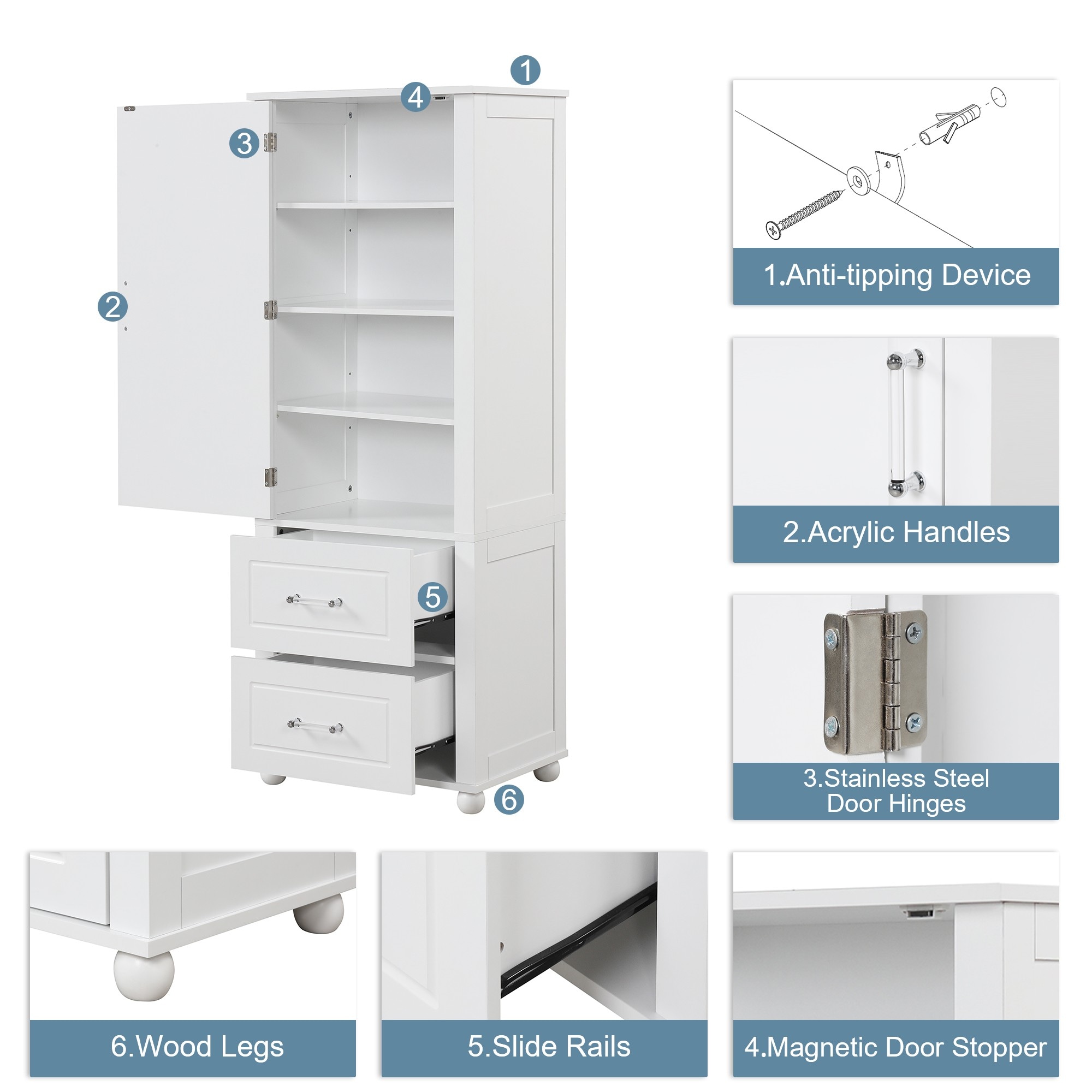 1
4
3
2
5
6

1.Anti-tipping Device

2.Acrylic Handles

3.Stainless Steel Door Hinges

6.Wood Legs

5.Slide Rails

4.Magnetic Door Stopper