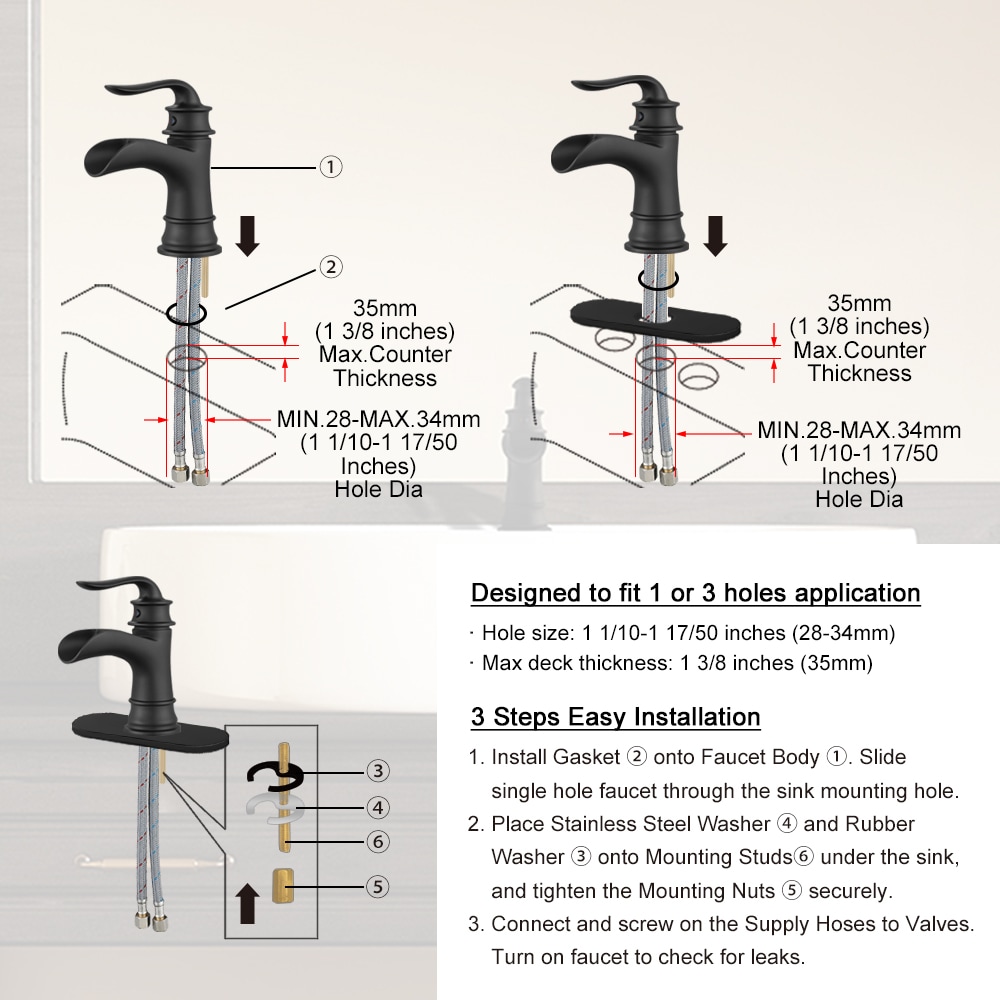 ①

②

35mm (1 3/8 inches) Max.Counter Thickness

MIN.28-MAX.34mm (1 1/10-1 17/50 Inches) Hole Dia

35mm (1 3/8 inches) Max.Counter Thickness

MIN.28-MAX.34mm (1 1/10-1 17/50 Inches) Hole Dia

③

④

⑥

⑤

Designed to fit 1 or 3 holes application

· Hole size: 1 1/10-1 17/50 inches (28-34mm)

· Max deck thickness: 1 3/8 inches (35mm)

3 Steps Easy Installation

1. Install Gasket ② onto Faucet Body ①. Slide single hole faucet through the sink mounting hole.

2. Place Stainless Steel Washer ④ and Rubber Washer ③ onto Mounting Studs⑥ under the sink, and tighten the Mounting Nuts ⑤ securely.

3. Connect and screw on the Supply Hoses to Valves. Turn on faucet to check for leaks.