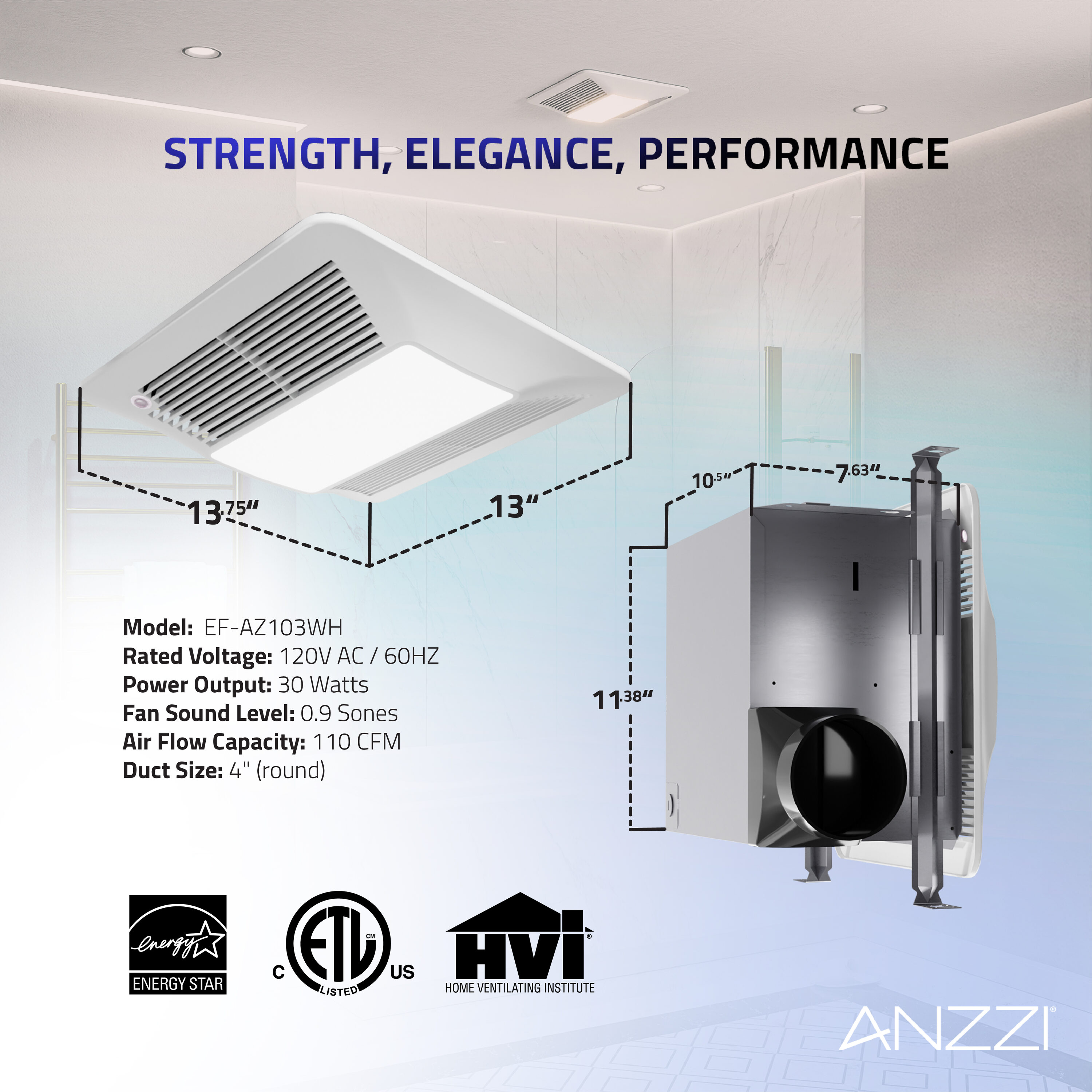 STRENGTH, ELEGANCE, PERFORMANCE

13.75"

13"

10.5"

7.63"

11.38"

Model: EF-AZ103WH
Rated Voltage: 120V AC / 60HZ
Power Output: 30 Watts
Fan Sound Level: 0.9 Sones
Air Flow Capacity: 110 CFM
Duct Size: 4" (round)

energy
ENERGY STAR

C ETL CM US
LISTED

HVI®
HOME VENTILATING INSTITUTE

ANZZI®