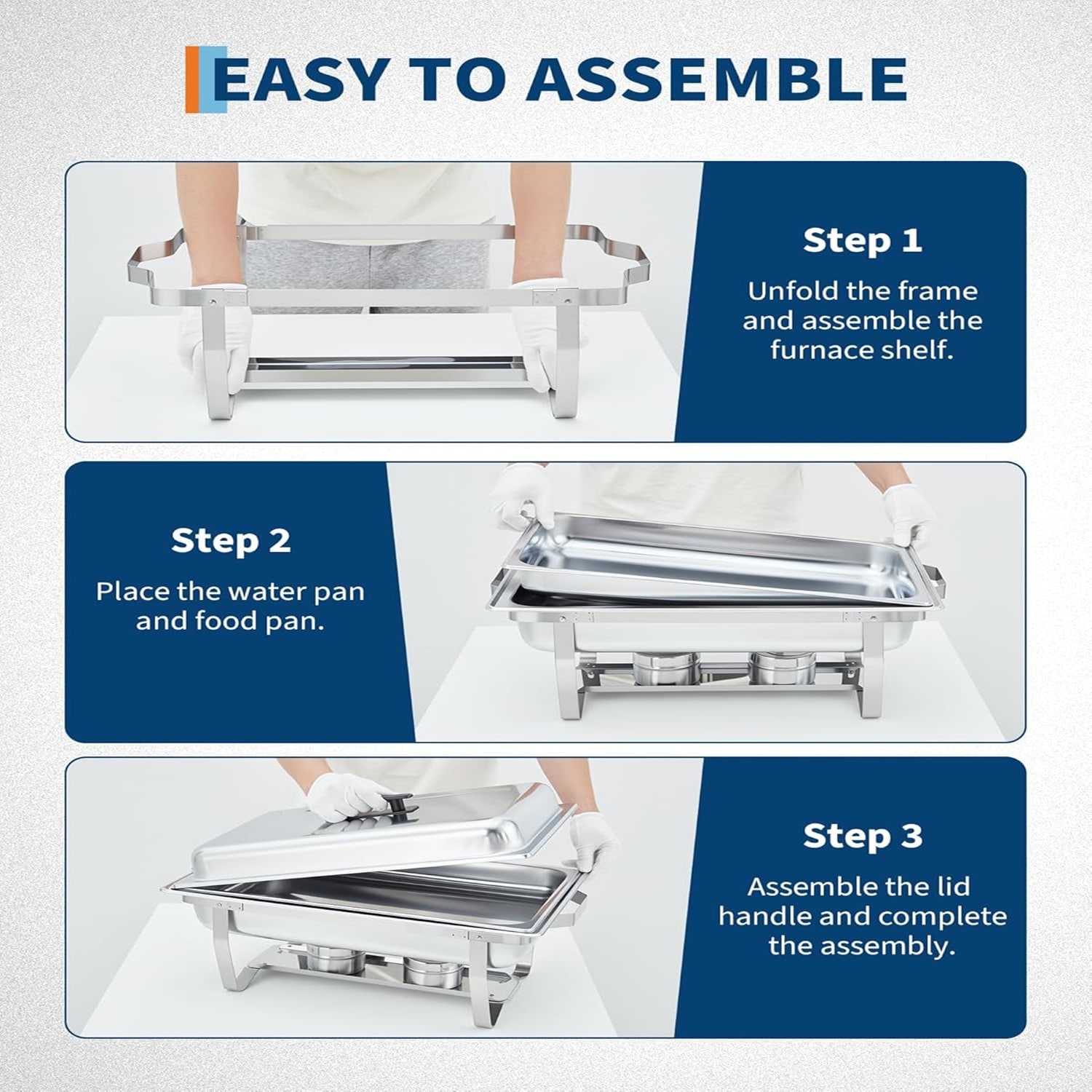 EASY TO ASSEMBLE

Step 1
Unfold the frame and assemble the furnace shelf.

Step 2
Place the water pan and food pan.

Step 3
Assemble the lid handle and complete the assembly.