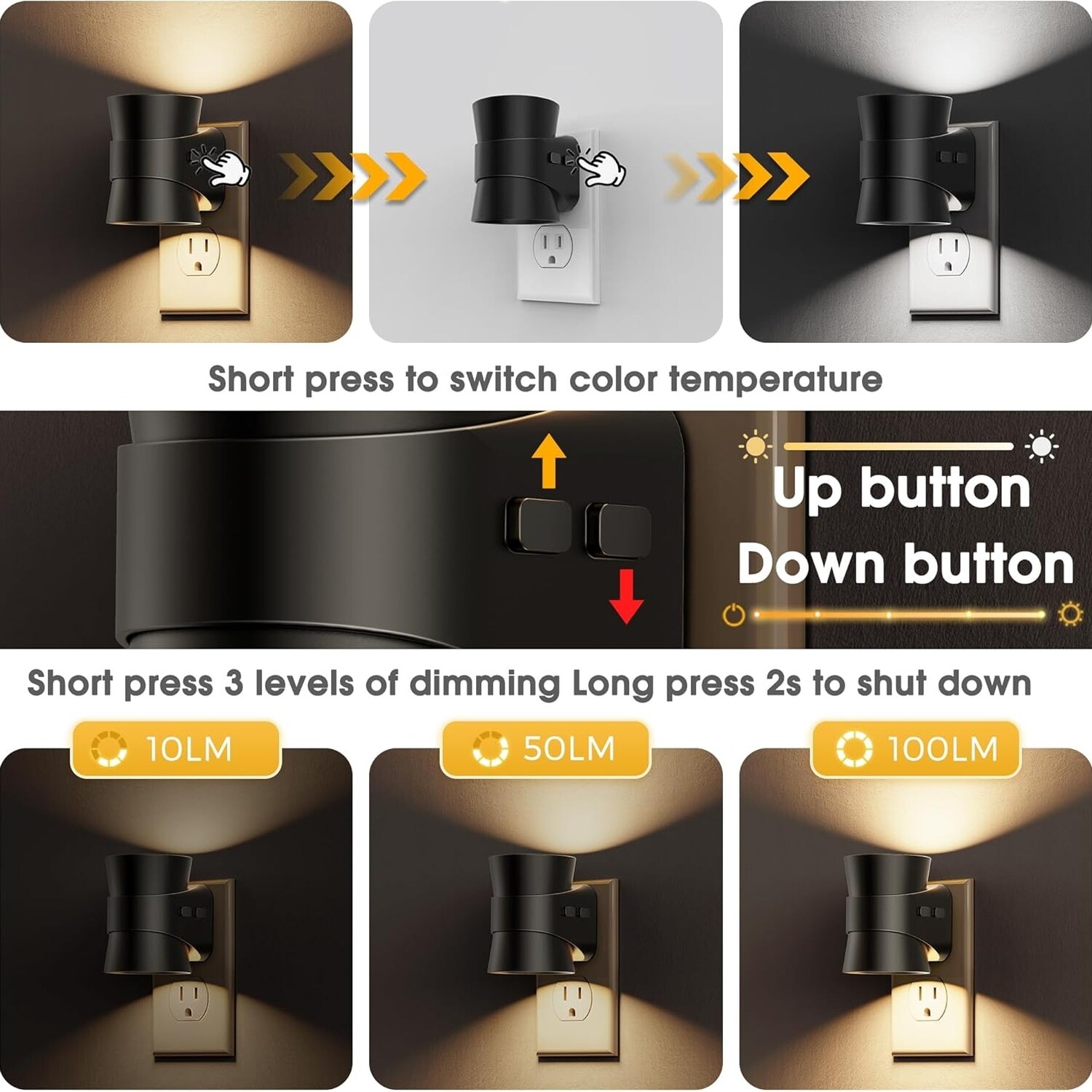 Short press to switch color temperature

Up button
Down button

Short press 3 levels of dimming Long press 2s to shut down

10LM

50LM

100LM