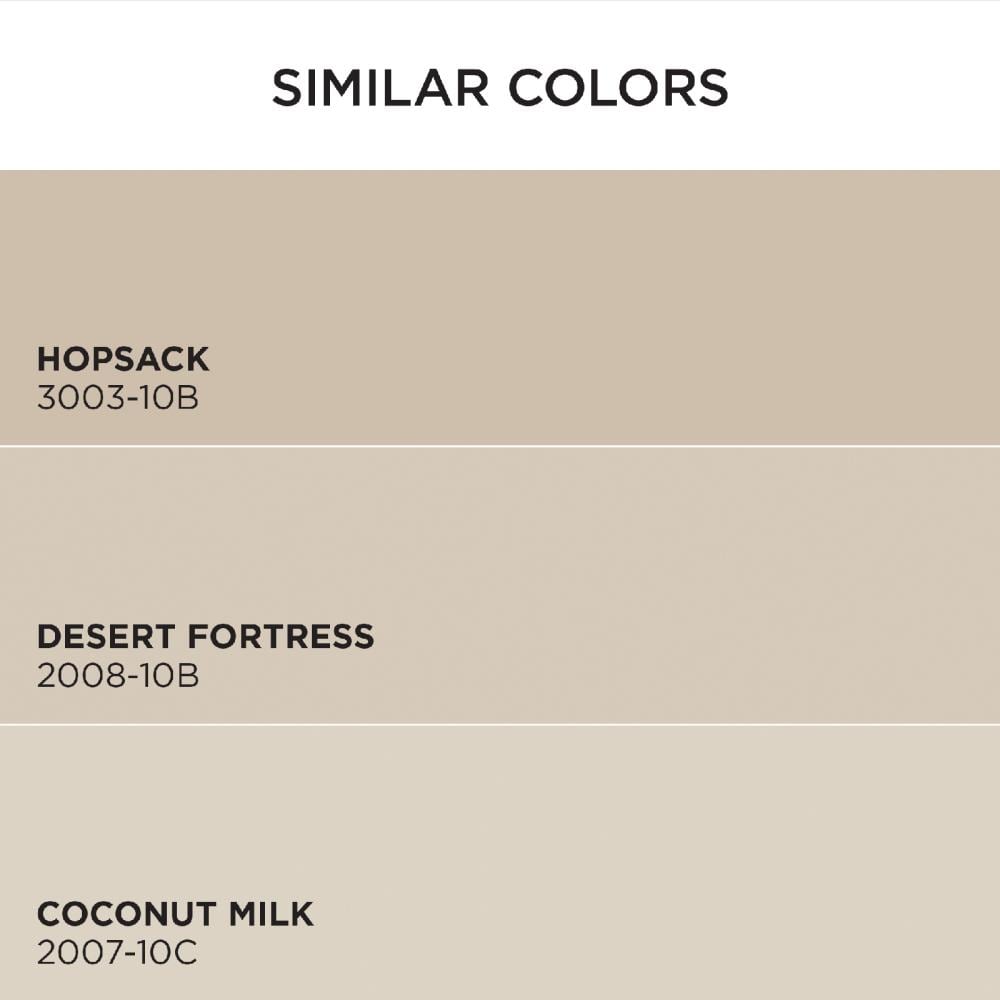 SIMILAR COLORS

HOPSACK
3003-10B

DESERT FORTRESS
2008-10B

COCONUT MILK
2007-10C