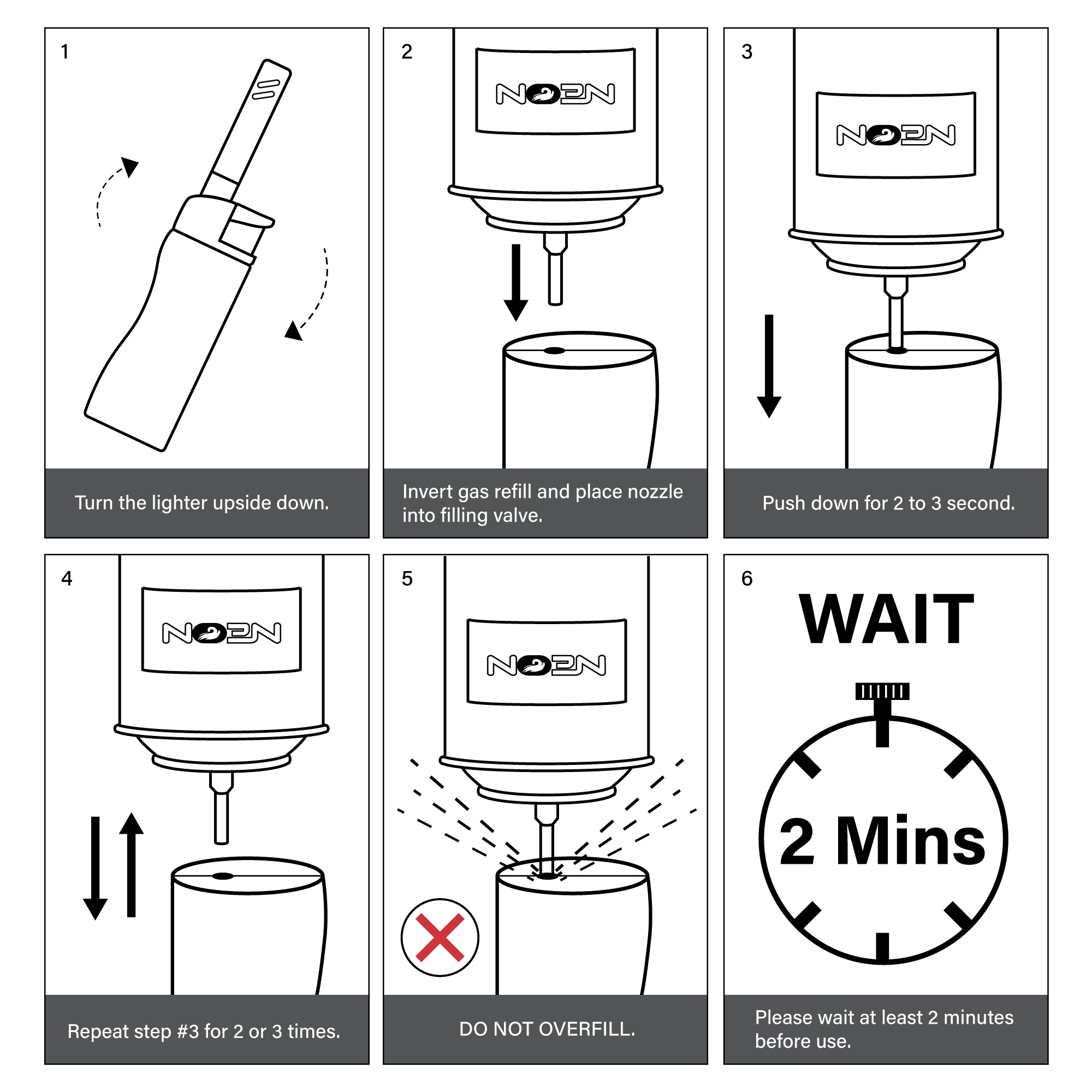 1

Turn the lighter upside down.

2

NEON

Invert gas refill and place nozzle into filling valve.

3

NEON

Push down for 2 to 3 second.

4

NEON

Repeat step #3 for 2 or 3 times.

5

NEON

DO NOT OVERFILL.

6

WAIT

2 Mins

Please wait at least 2 minutes before use.