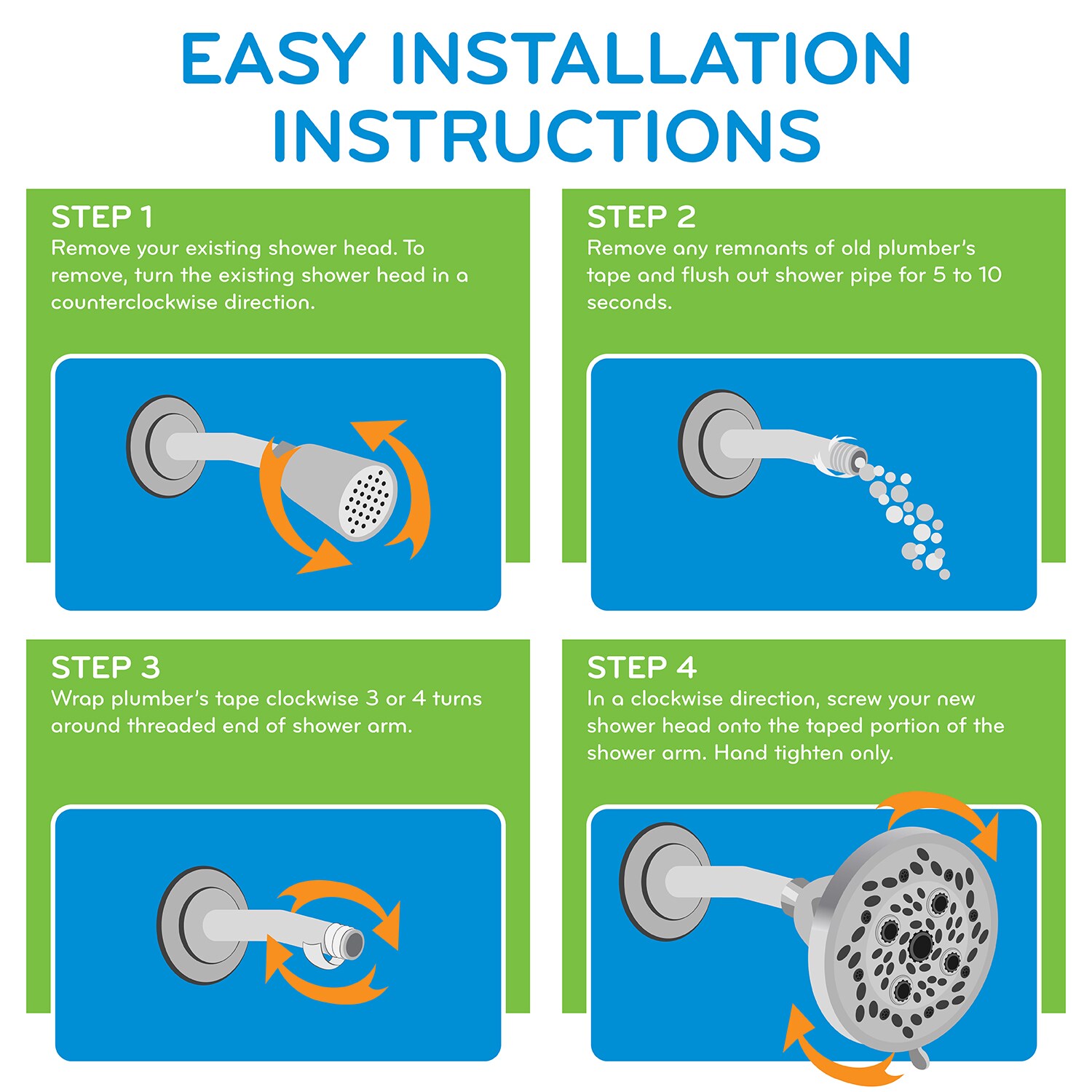 EASY INSTALLATION INSTRUCTIONS

STEP 1
Remove your existing shower head. To remove, turn the existing shower head in a counterclockwise direction.

STEP 2
Remove any remnants of old plumber's tape and flush out shower pipe for 5 to 10 seconds.

STEP 3
Wrap plumber's tape clockwise 3 or 4 turns around threaded end of shower arm.

STEP 4
In a clockwise direction, screw your new shower head onto the taped portion of the shower arm. Hand tighten only.