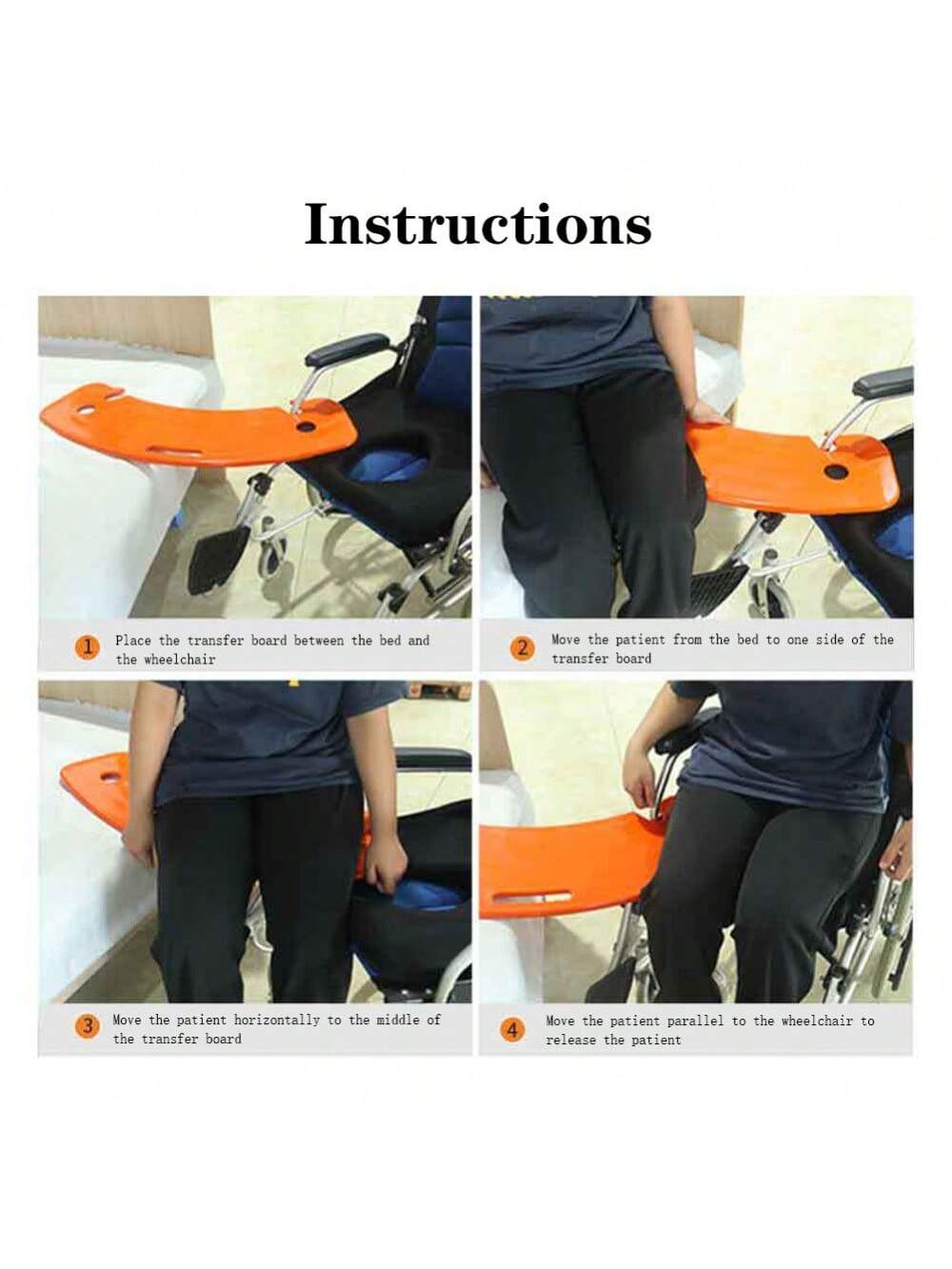 Instructions

1 Place the transfer board between the bed and the wheelchair

2 Move the patient from the bed to one side of the transfer board

3 Move the patient horizontally to the middle of the transfer board

4 Move the patient parallel to the wheelchair to release the patient