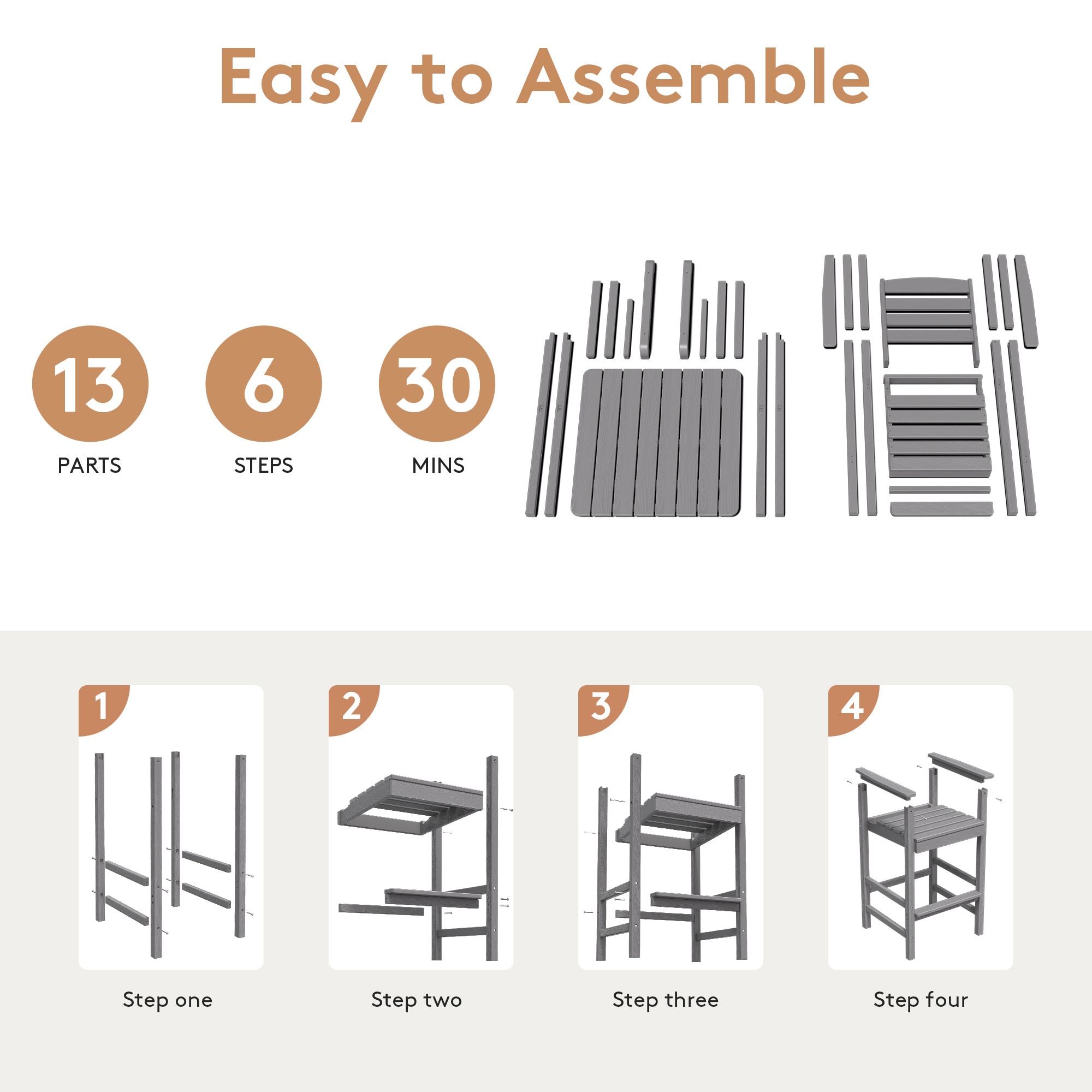 Easy to Assemble

13
PARTS

6
STEPS

30
MINS

1

Step one

2

Step two

3

Step three

4

Step four