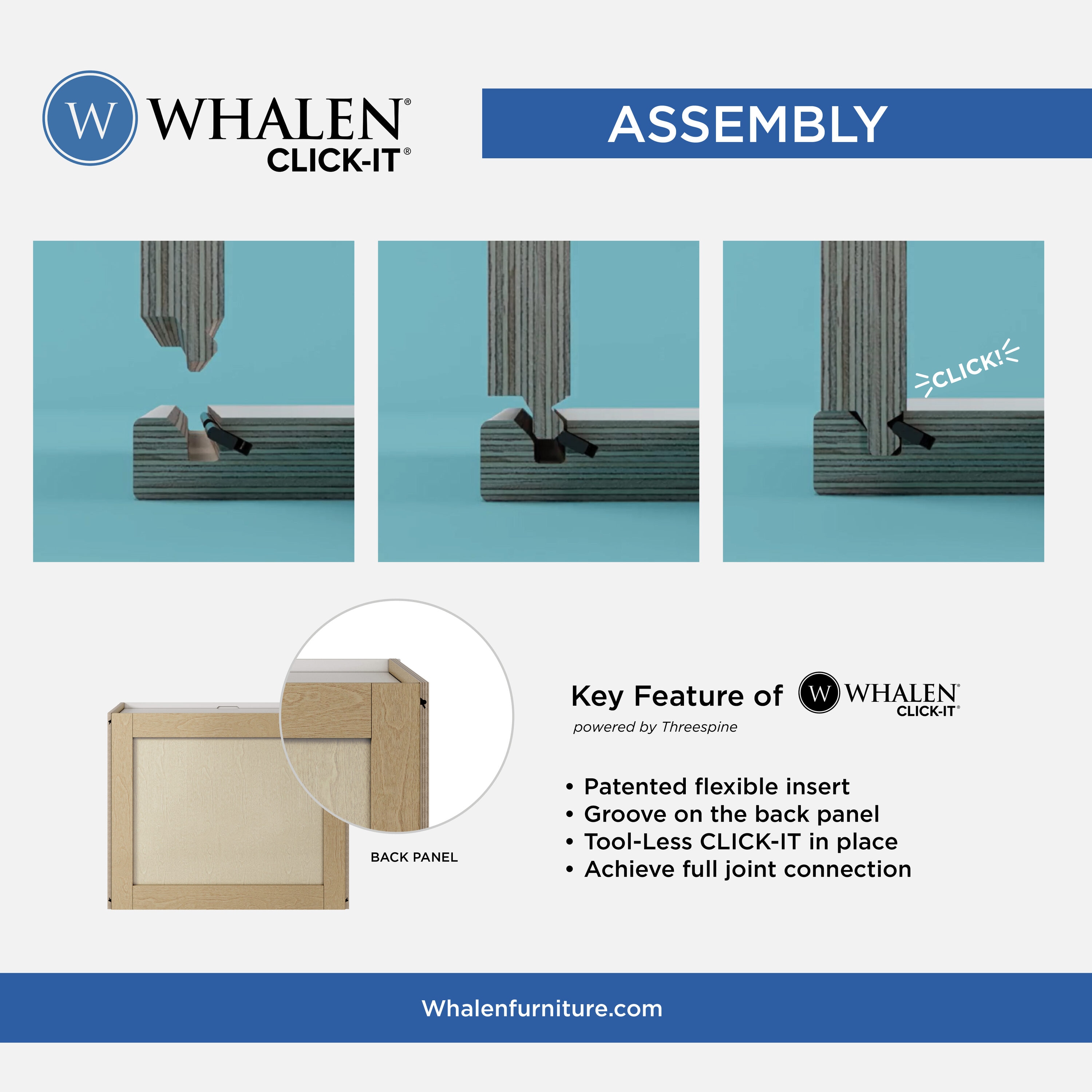 W WHALEN®
CLICK-IT®

ASSEMBLY

CLICK!

BACK PANEL

Key Feature of W WHALEN® CLICK-IT®
powered by Threespine

• Patented flexible insert
• Groove on the back panel
• Tool-Less CLICK-IT in place
• Achieve full joint connection

Whalenfurniture.com