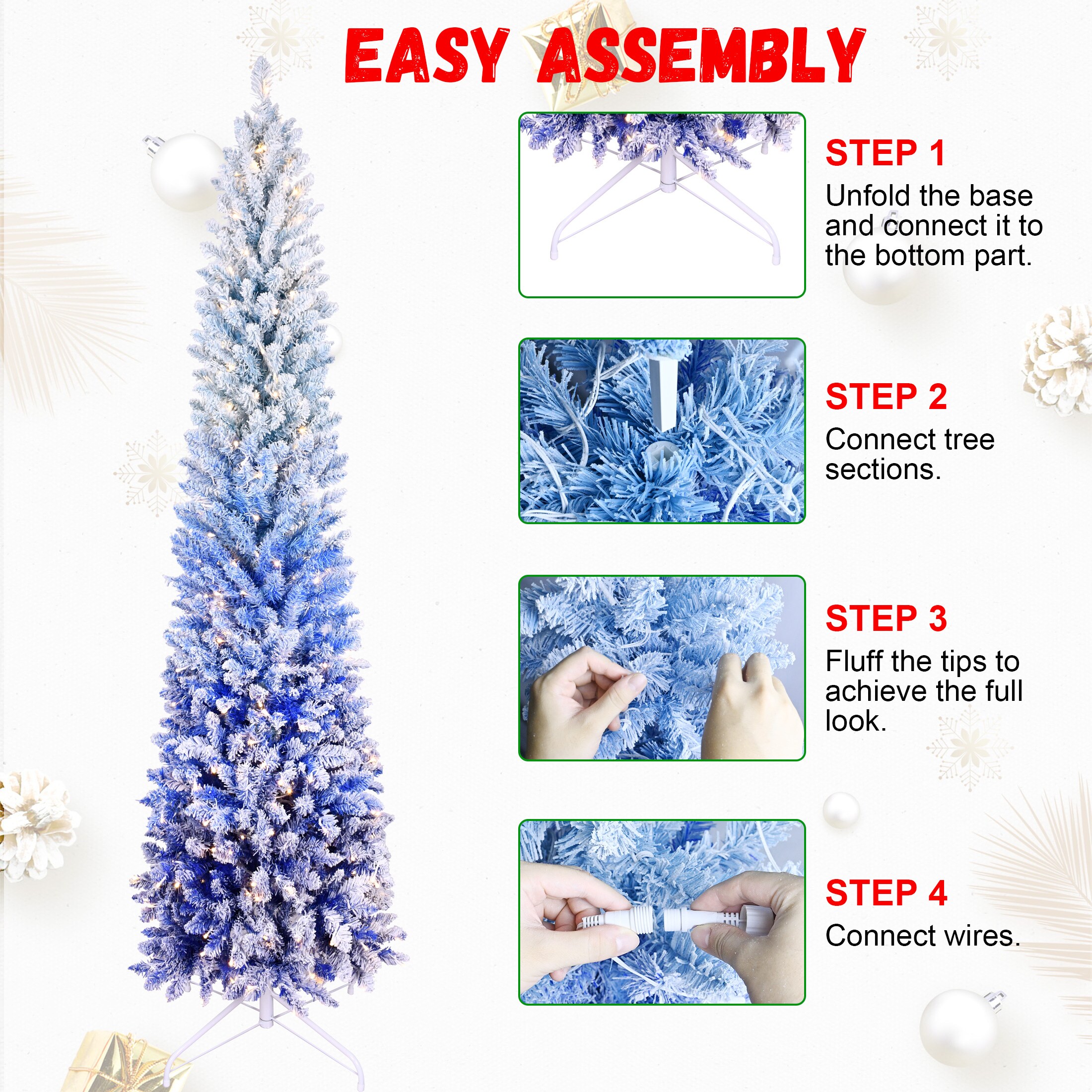 EASY ASSEMBLY

STEP 1
Unfold the base and connect it to the bottom part.

STEP 2
Connect tree sections.

STEP 3
Fluff the tips to achieve the full look.

STEP 4
Connect wires.