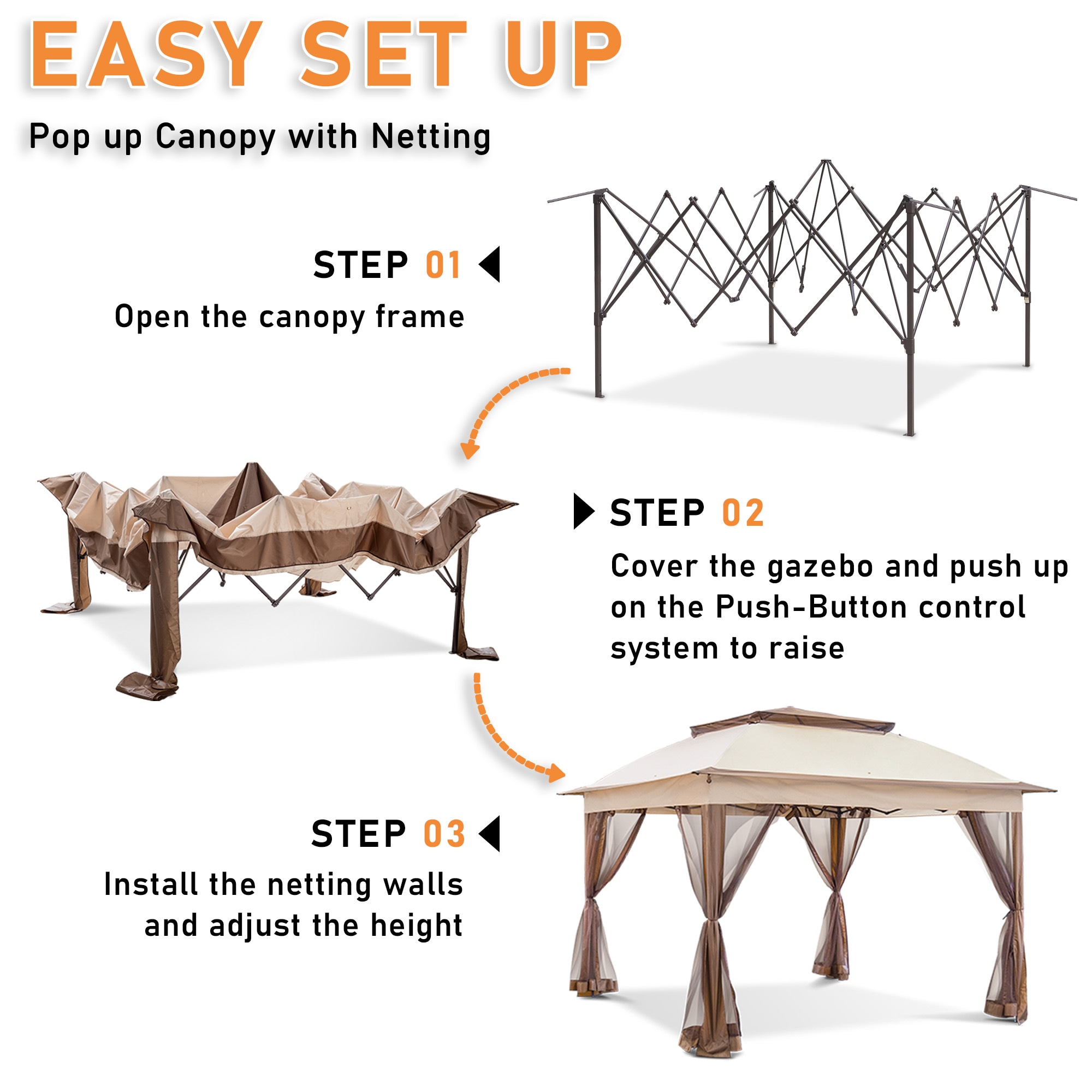 EASY SET UP

Pop up Canopy with Netting

STEP 01

Open the canopy frame

STEP 02

Cover the gazebo and push up on the Push-Button control system to raise

STEP 03

Install the netting walls and adjust the height