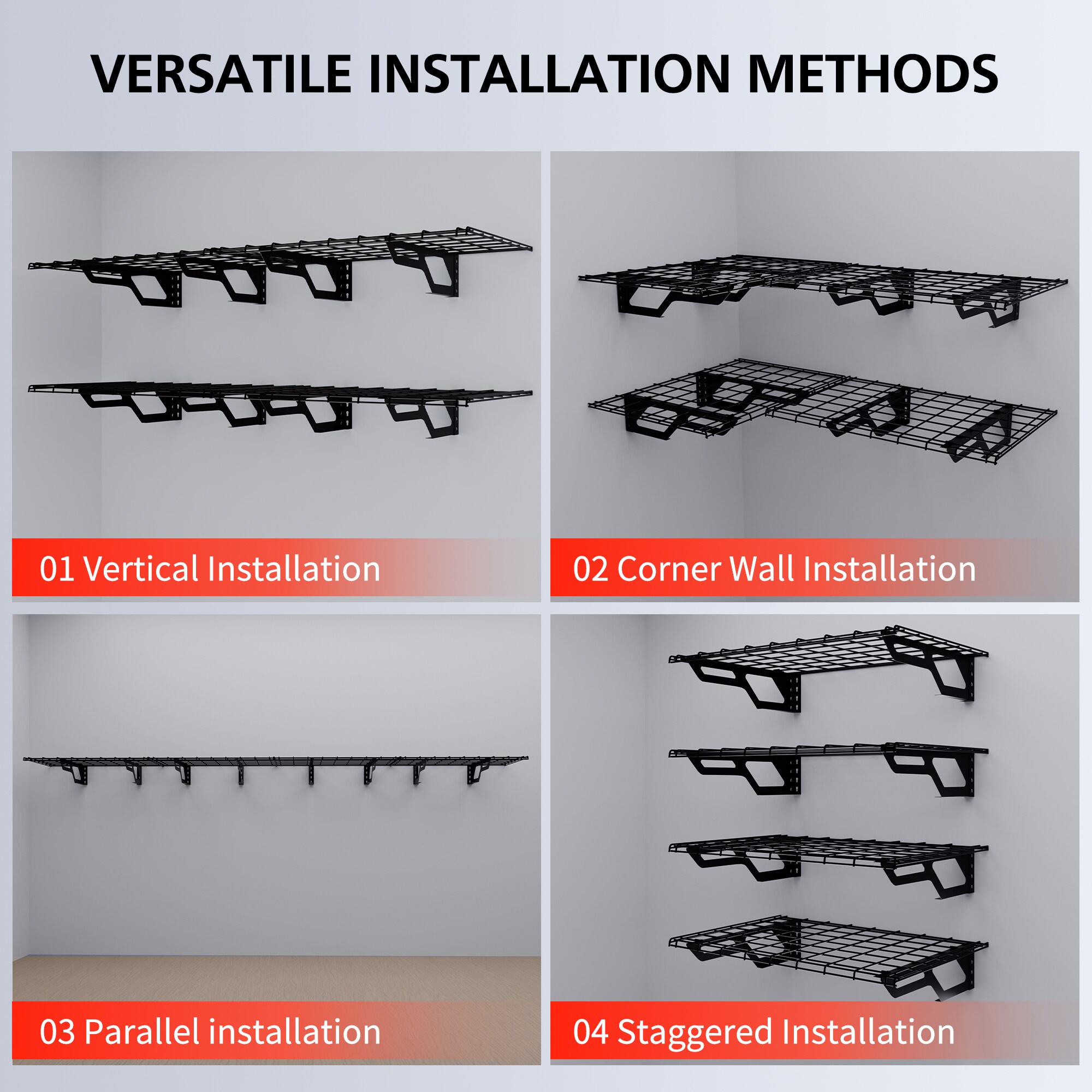 VERSATILE INSTALLATION METHODS

01 Vertical Installation

02 Corner Wall Installation

03 Parallel installation

04 Staggered Installation