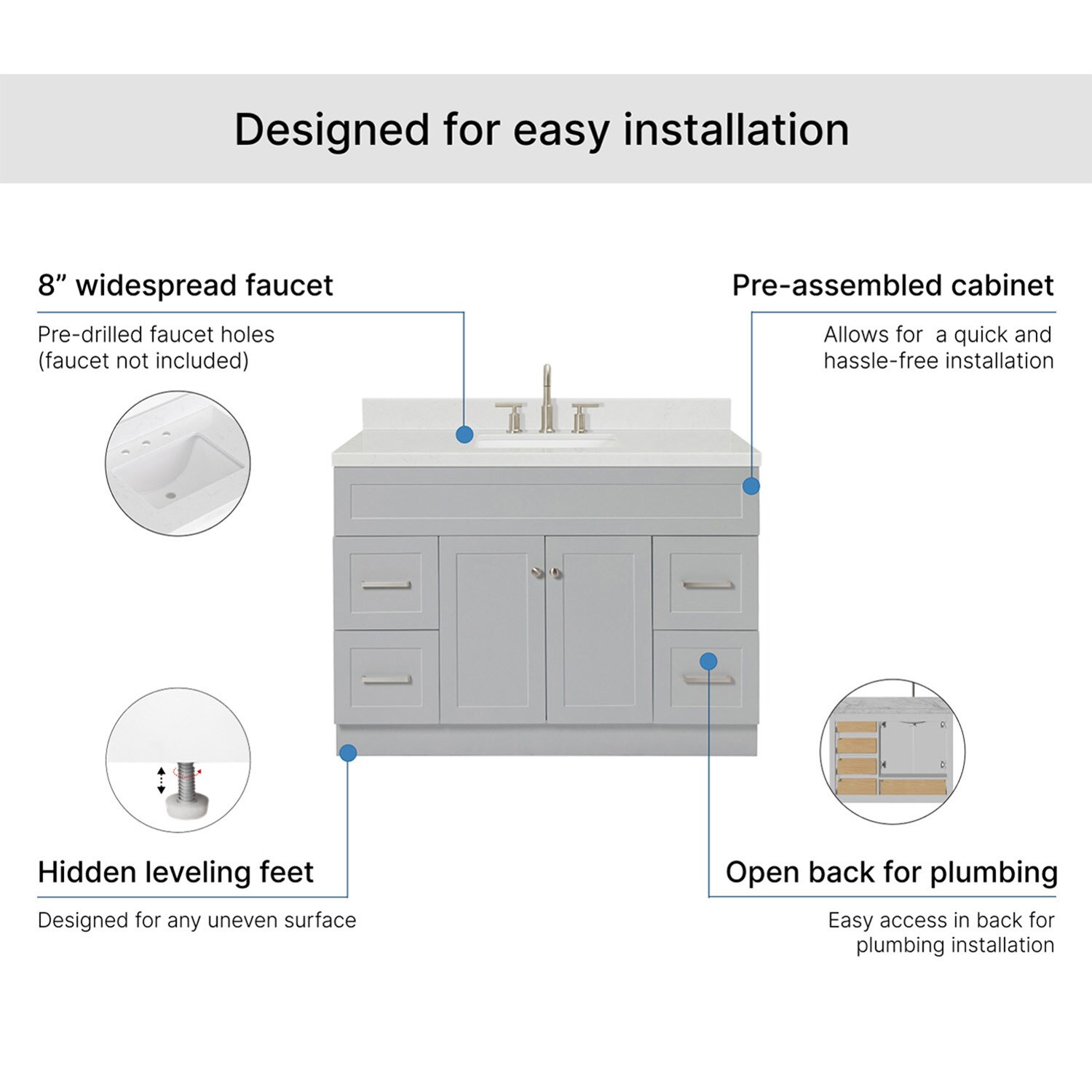 Designed for easy installation

8” widespread faucet

Pre-drilled faucet holes (faucet not included)

Pre-assembled cabinet

Allows for  a quick and hassle-free installation

Hidden leveling feet

Designed for any uneven surface

Open back for plumbing

Easy access in back for plumbing installation