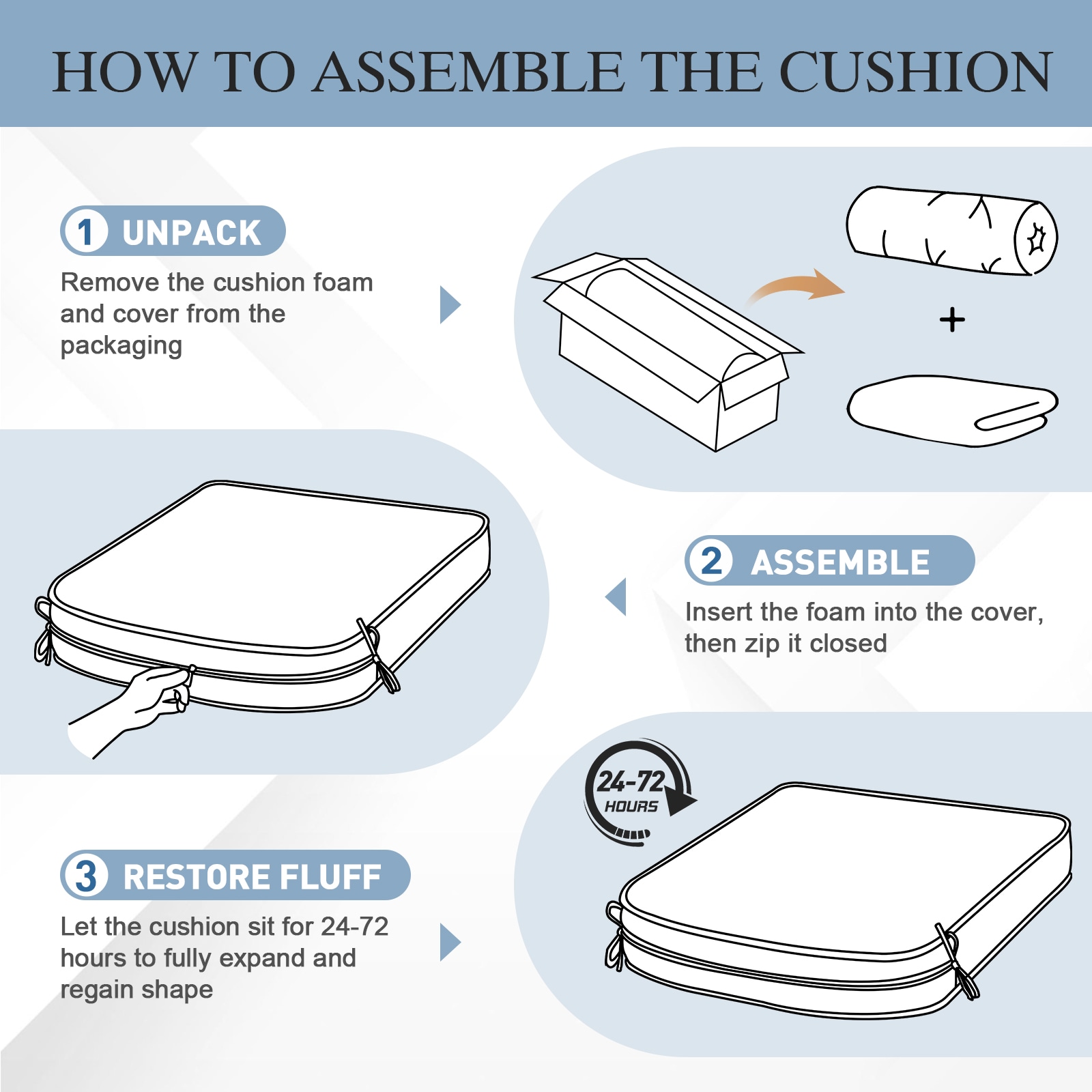 HOW TO ASSEMBLE THE CUSHION

1 UNPACK

Remove the cushion foam and cover from the packaging

+

2 ASSEMBLE

Insert the foam into the cover, then zip it closed

24-72 HOURS

3 RESTORE FLUFF

Let the cushion sit for 24-72 hours to fully expand and regain shape