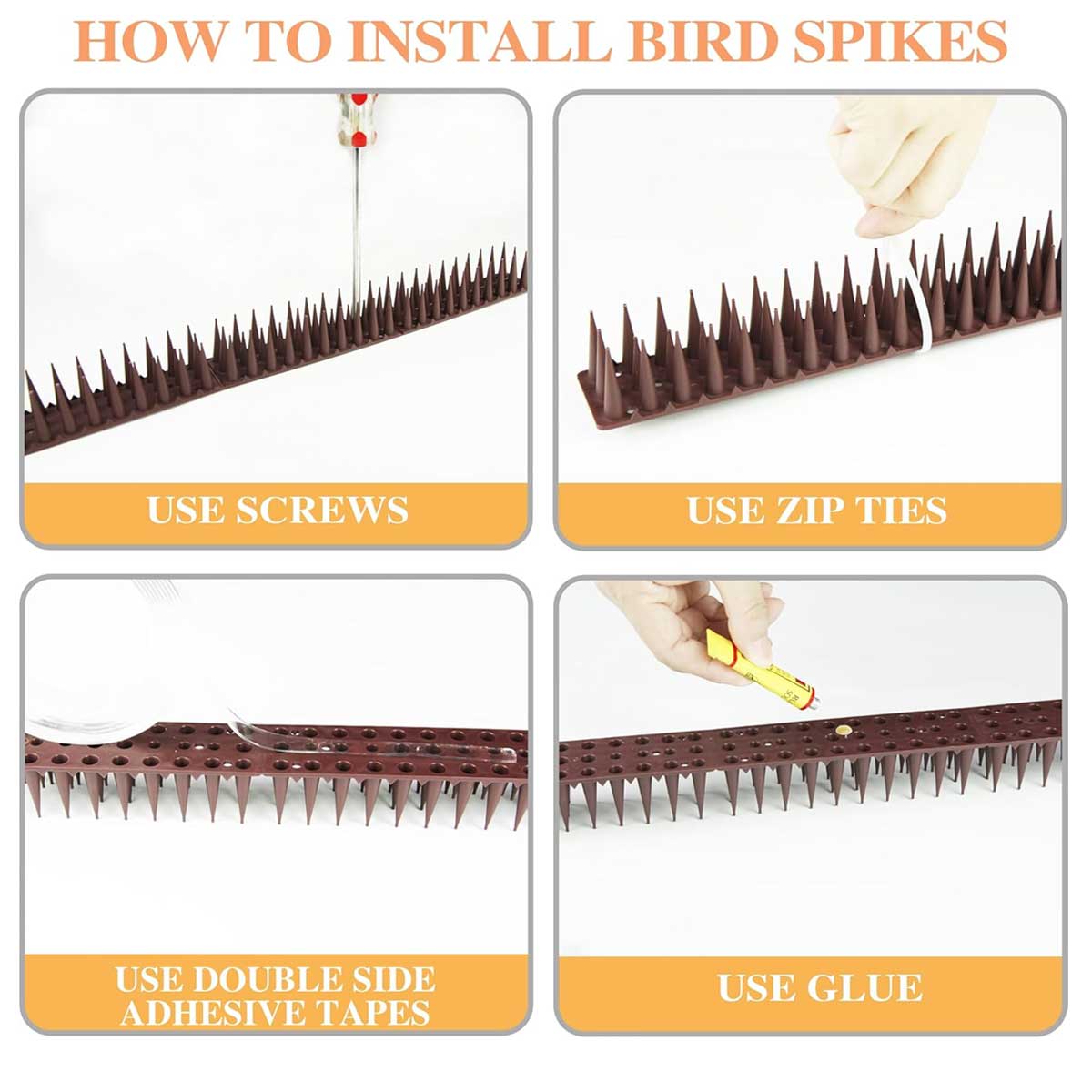 HOW TO INSTALL BIRD SPIKES

USE SCREWS

USE ZIP TIES

USE DOUBLE SIDE ADHESIVE TAPES

USE GLUE