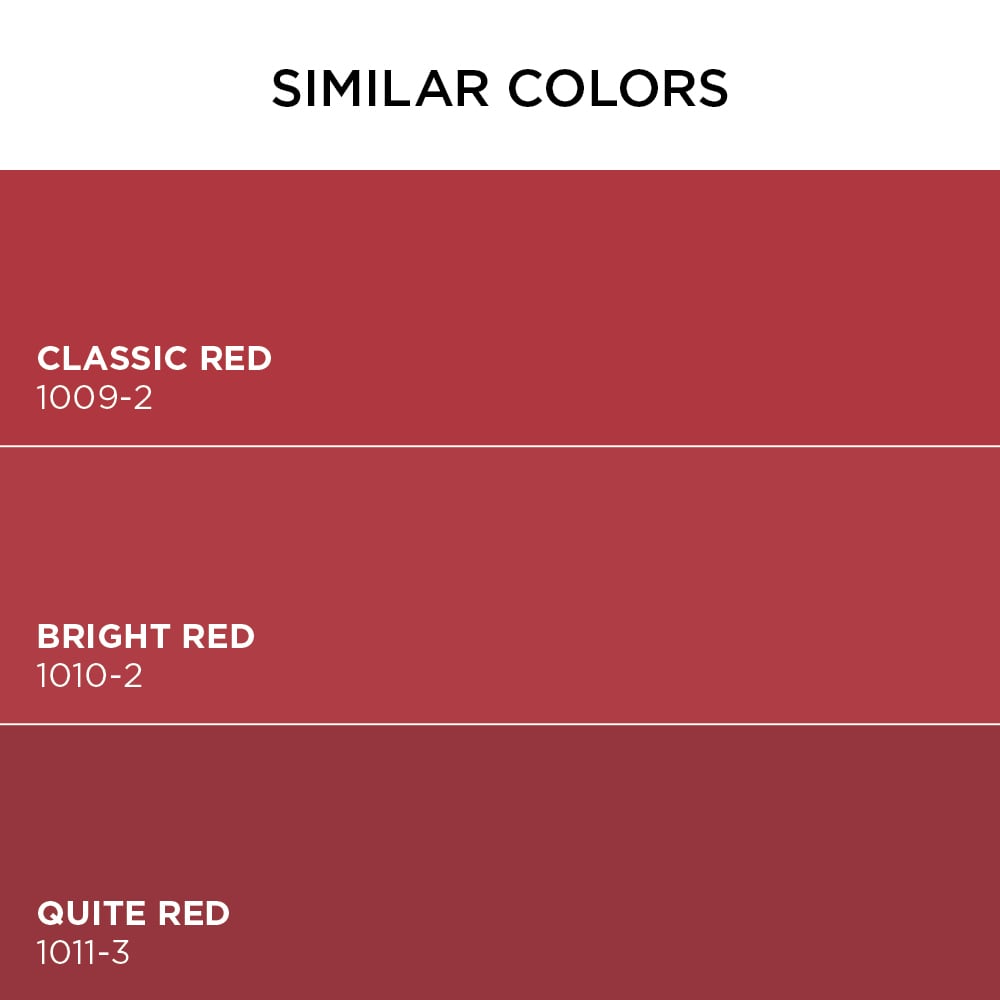 SIMILAR COLORS

CLASSIC RED
1009-2

BRIGHT RED
1010-2

QUITE RED
1011-3