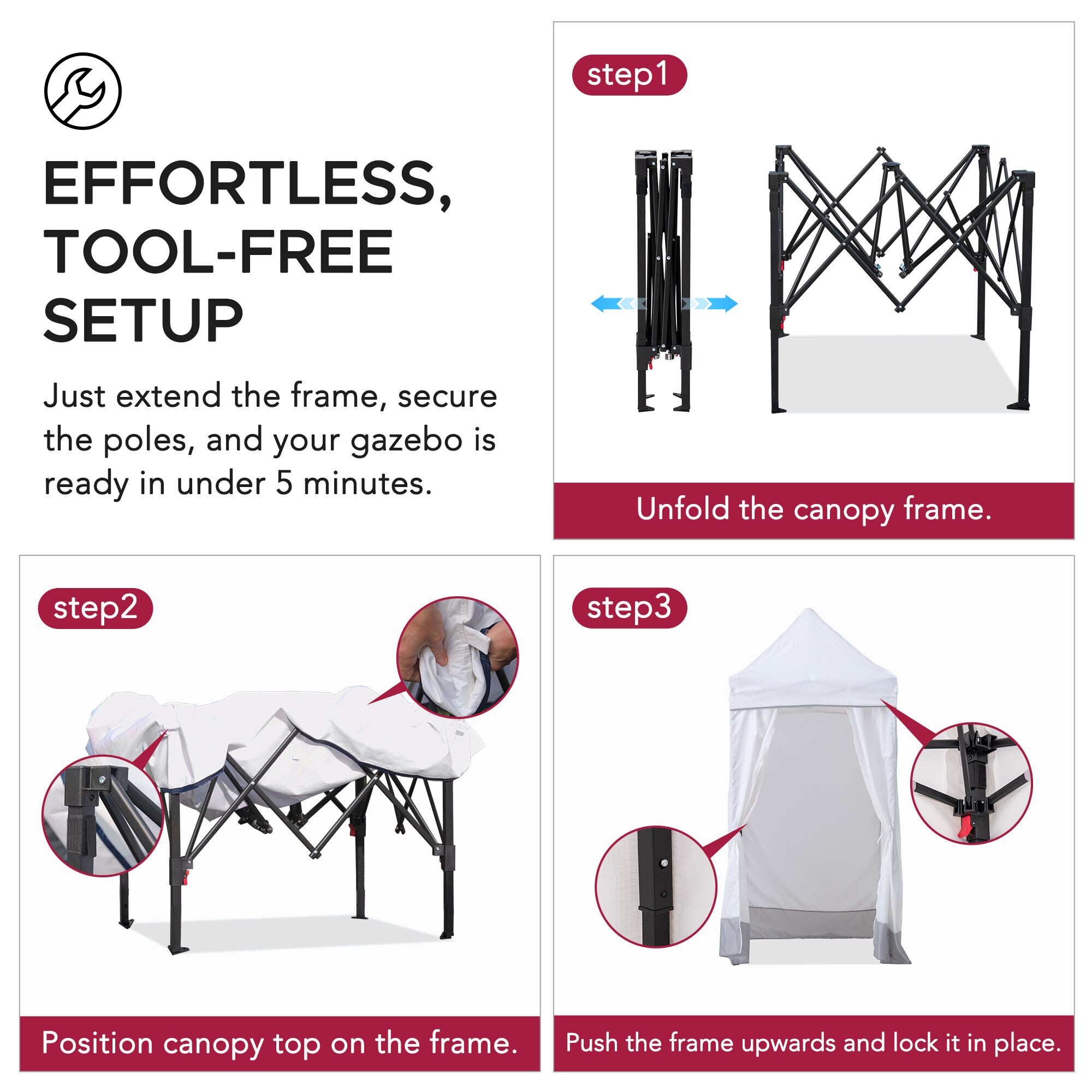 EFFORTLESS, TOOL-FREE SETUP

Just extend the frame, secure the poles, and your gazebo is ready in under 5 minutes.

step1

Unfold the canopy frame.

step2

Position canopy top on the frame.

step3

Push the frame upwards and lock it in place.