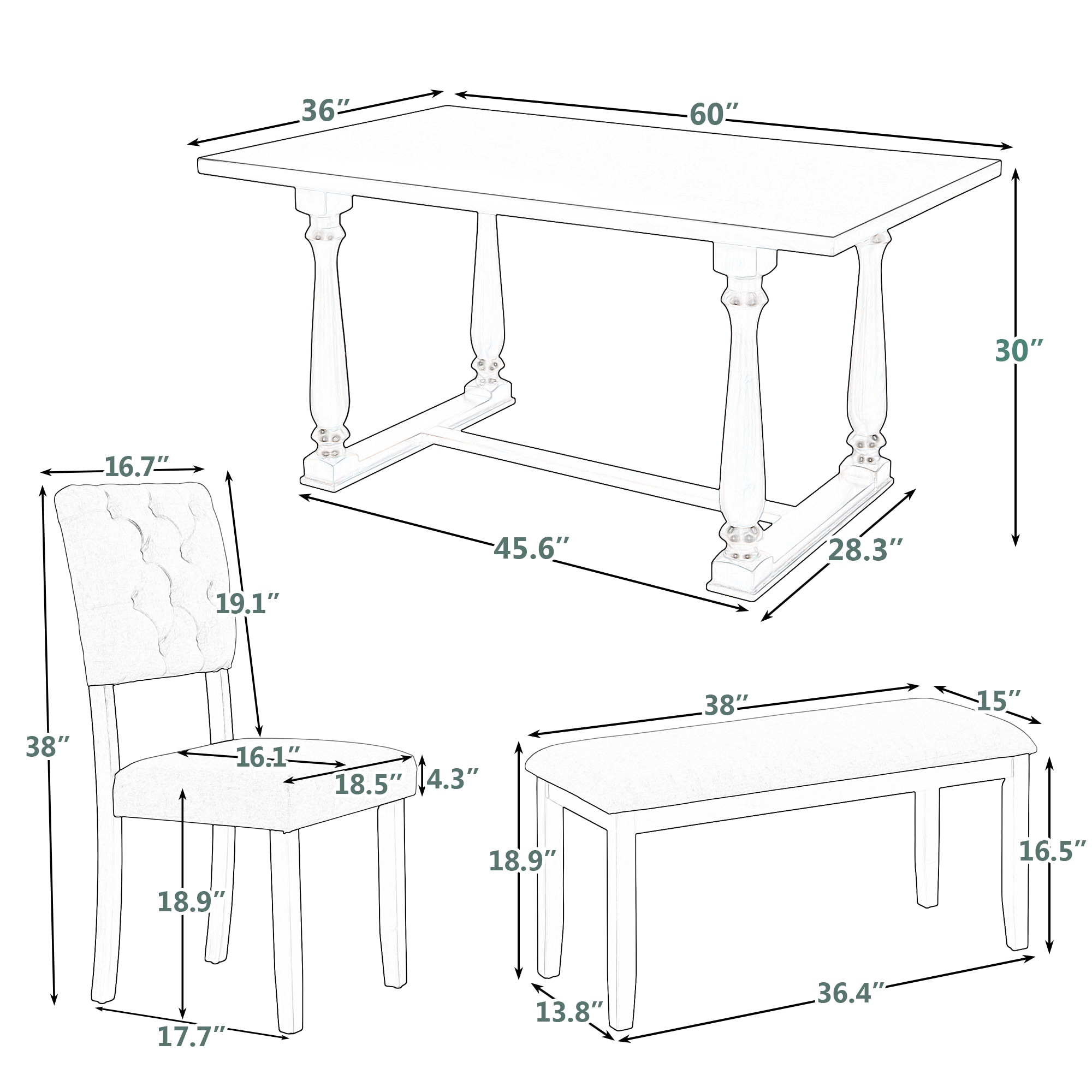 36″
60″
30″
45.6″
28.3″
16.7″
19.1″
38″
16.1″
18.5″
4.3″
18.9″
17.7″
38″
15″
18.9″
16.5″
13.8″
36.4″