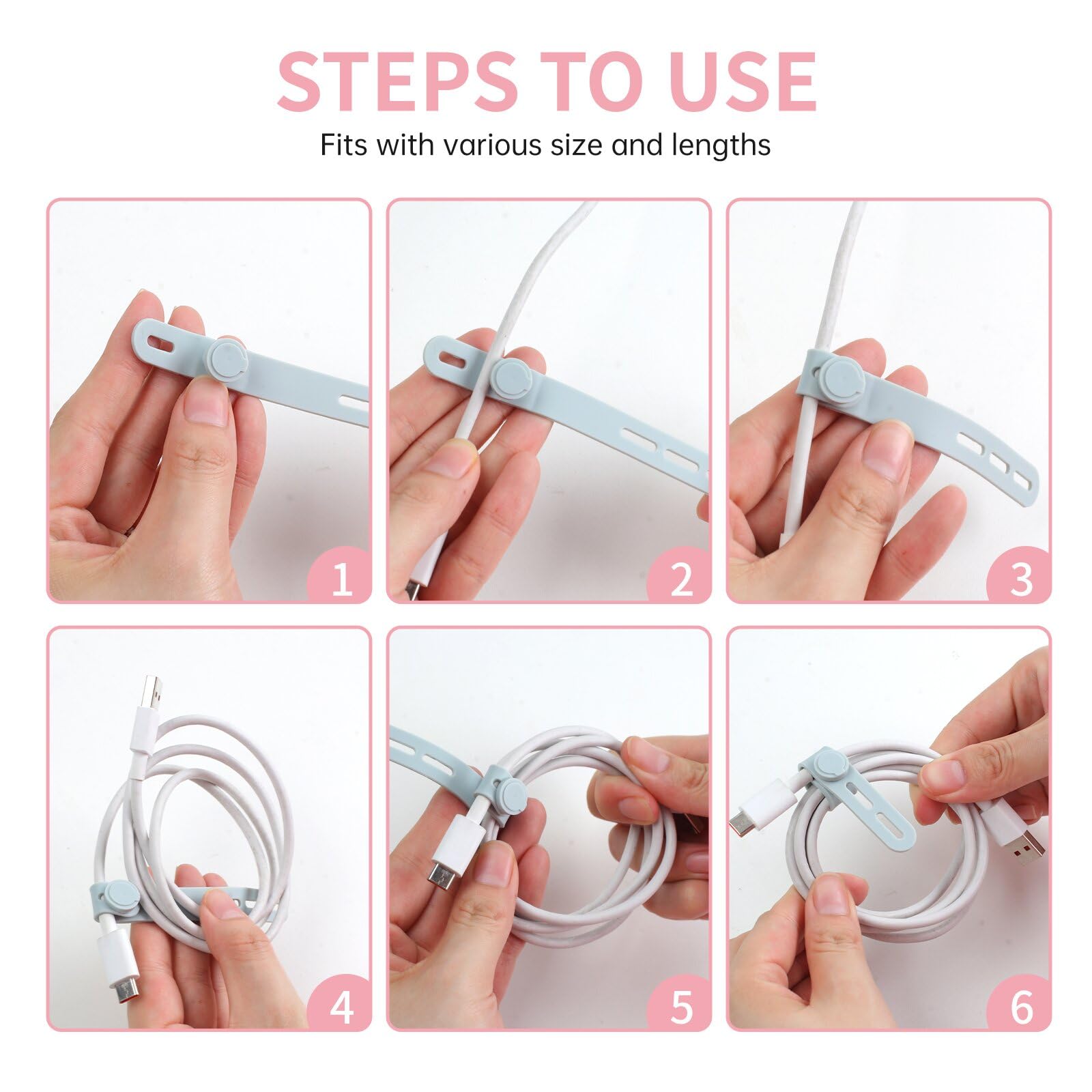 STEPS TO USE

Fits with various size and lengths

1

2

3

4

5

6