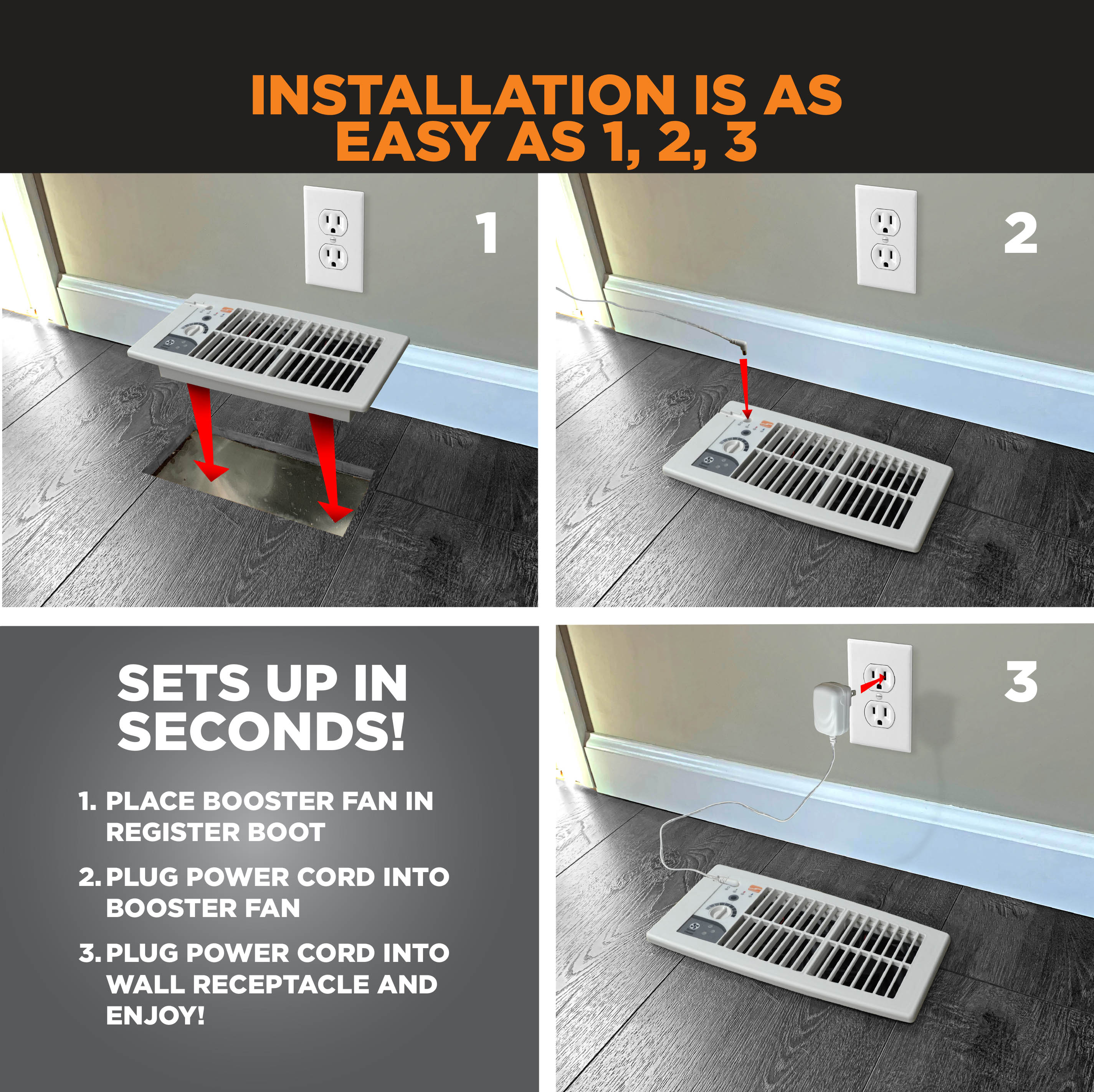 INSTALLATION IS AS EASY AS 1, 2, 3

1

2

SETS UP IN SECONDS!

1. PLACE BOOSTER FAN IN REGISTER BOOT

2. PLUG POWER CORD INTO BOOSTER FAN

3. PLUG POWER CORD INTO WALL RECEPTACLE AND ENJOY!

3