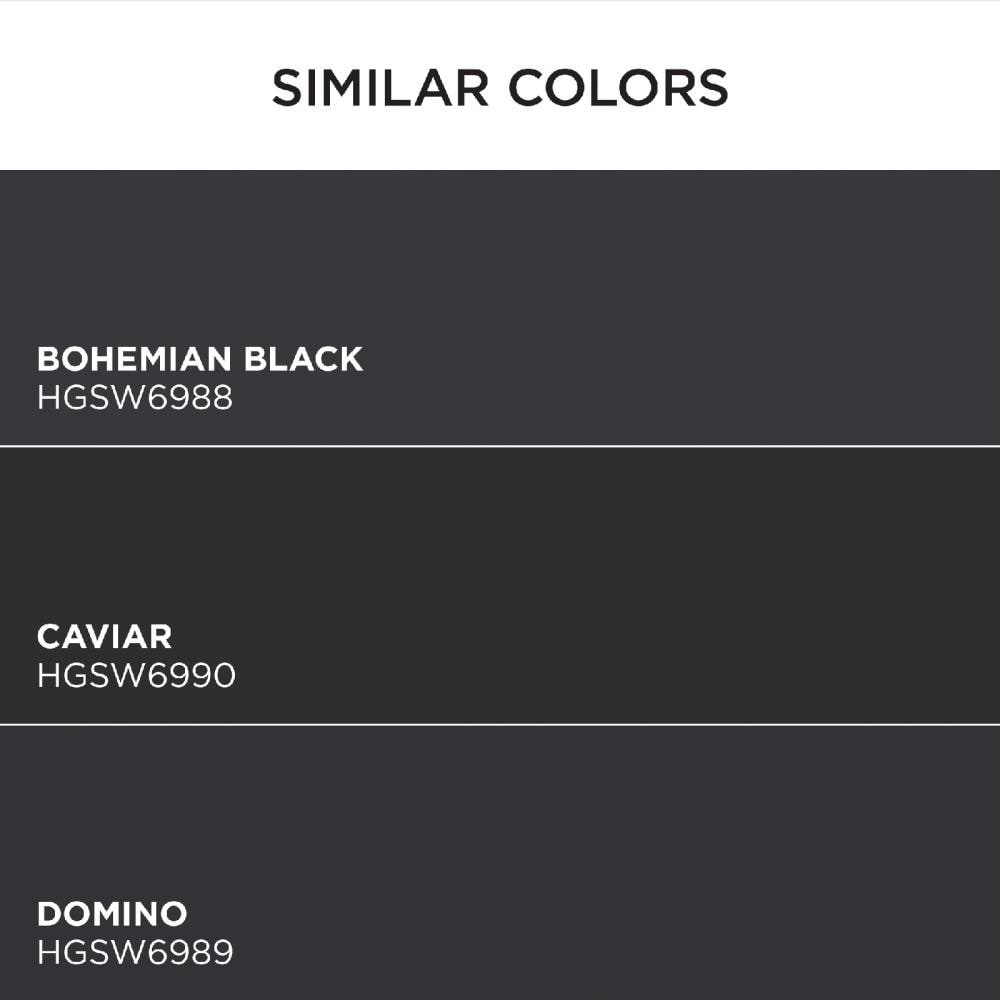 SIMILAR COLORS

BOHEMIAN BLACK
HGSW6988

CAVIAR
HGSW6990

DOMINO
HGSW6989