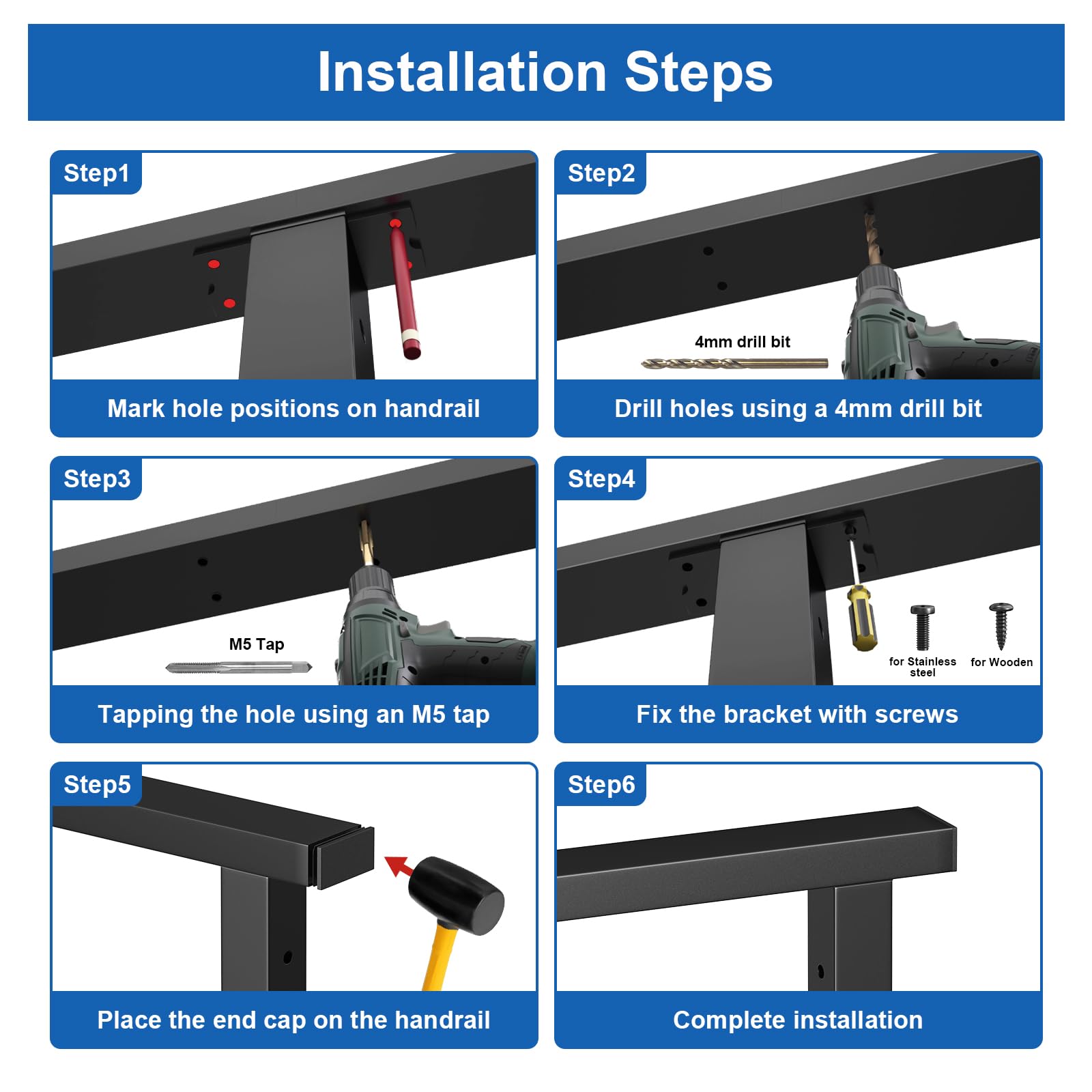 Installation Steps

Step1

Mark hole positions on handrail

Step2

4mm drill bit

Drill holes using a 4mm drill bit

Step3

M5 Tap

Tapping the hole using an M5 tap

Step4

for Stainless steel

for Wooden

Fix the bracket with screws

Step5

Place the end cap on the handrail

Step6

Complete installation