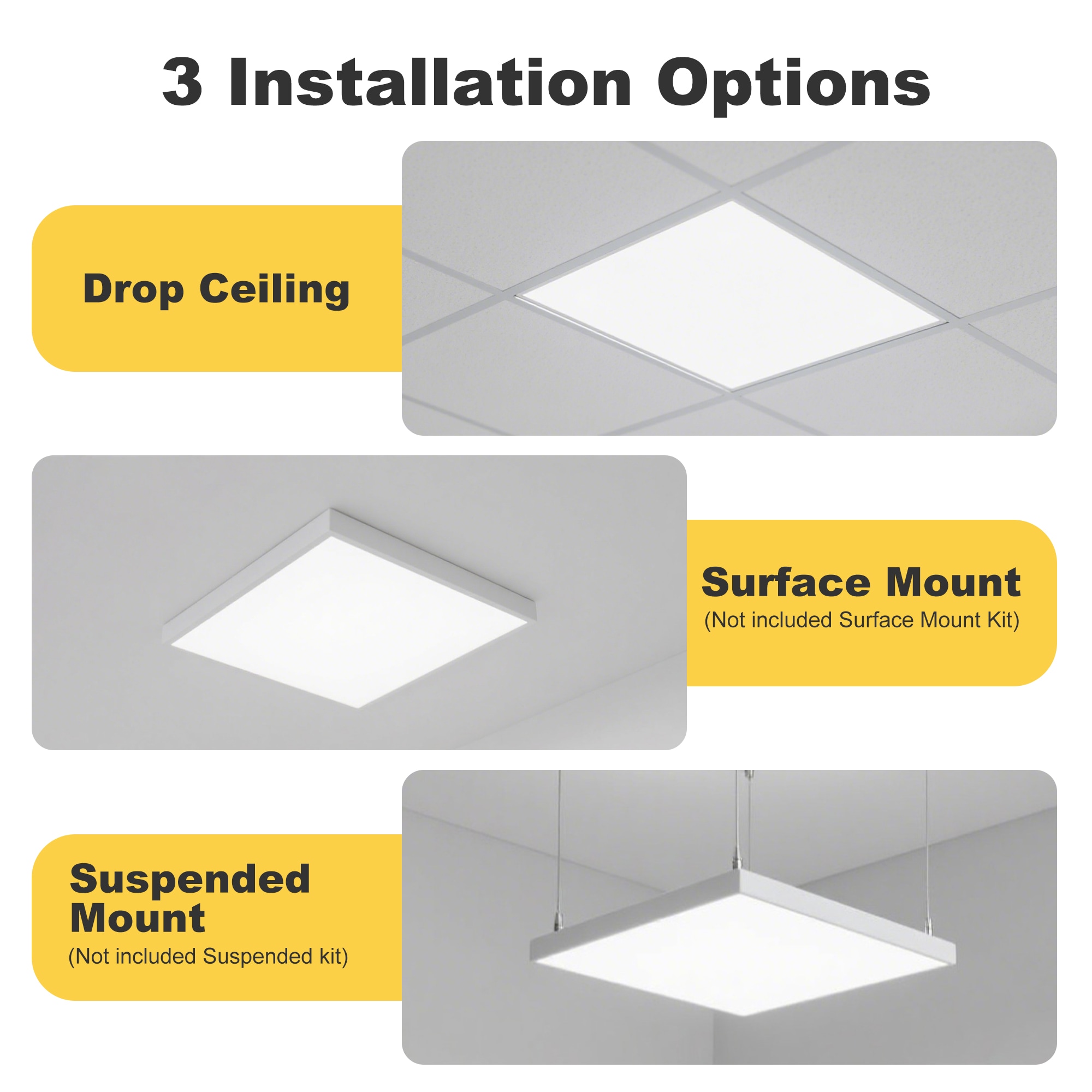 3 Installation Options

Drop Ceiling

Surface Mount
(Not included Surface Mount Kit)

Suspended Mount
(Not included Suspended kit)