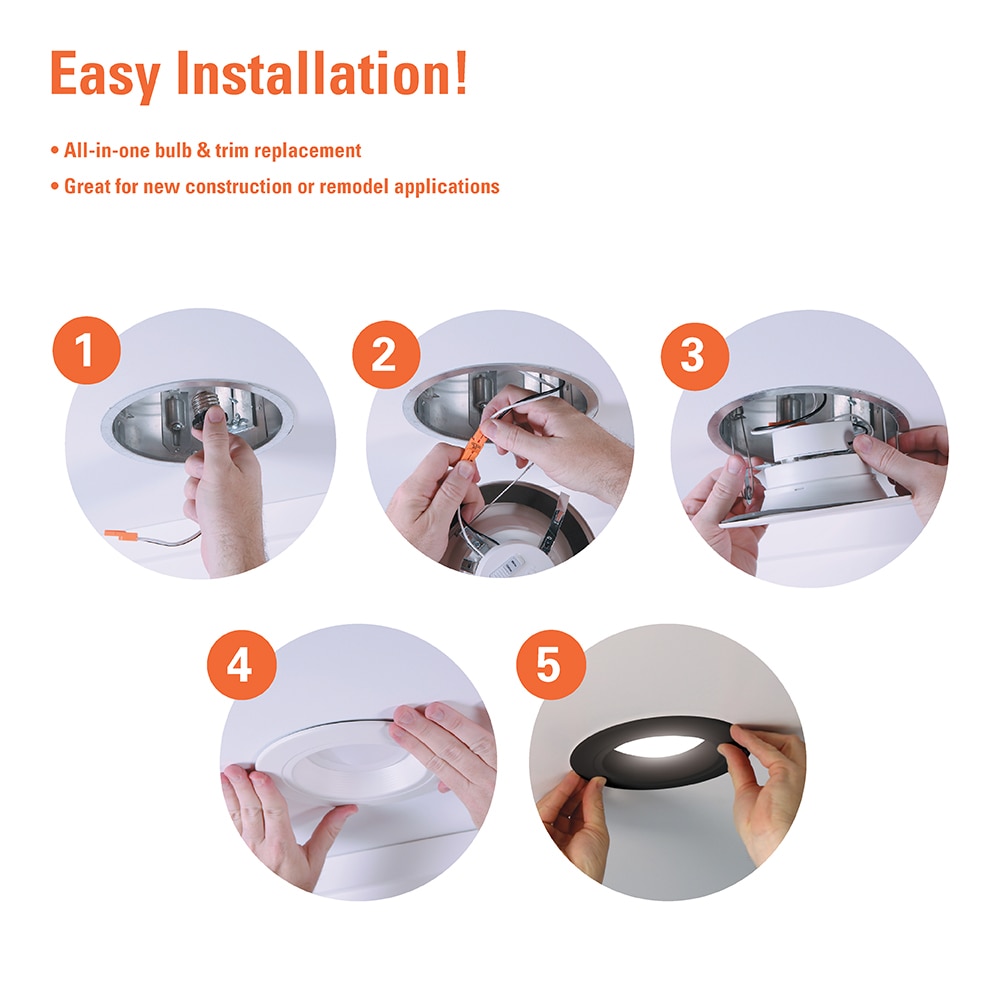 Easy Installation!

• All-in-one bulb & trim replacement
• Great for new construction or remodel applications

1

2

3

4

5