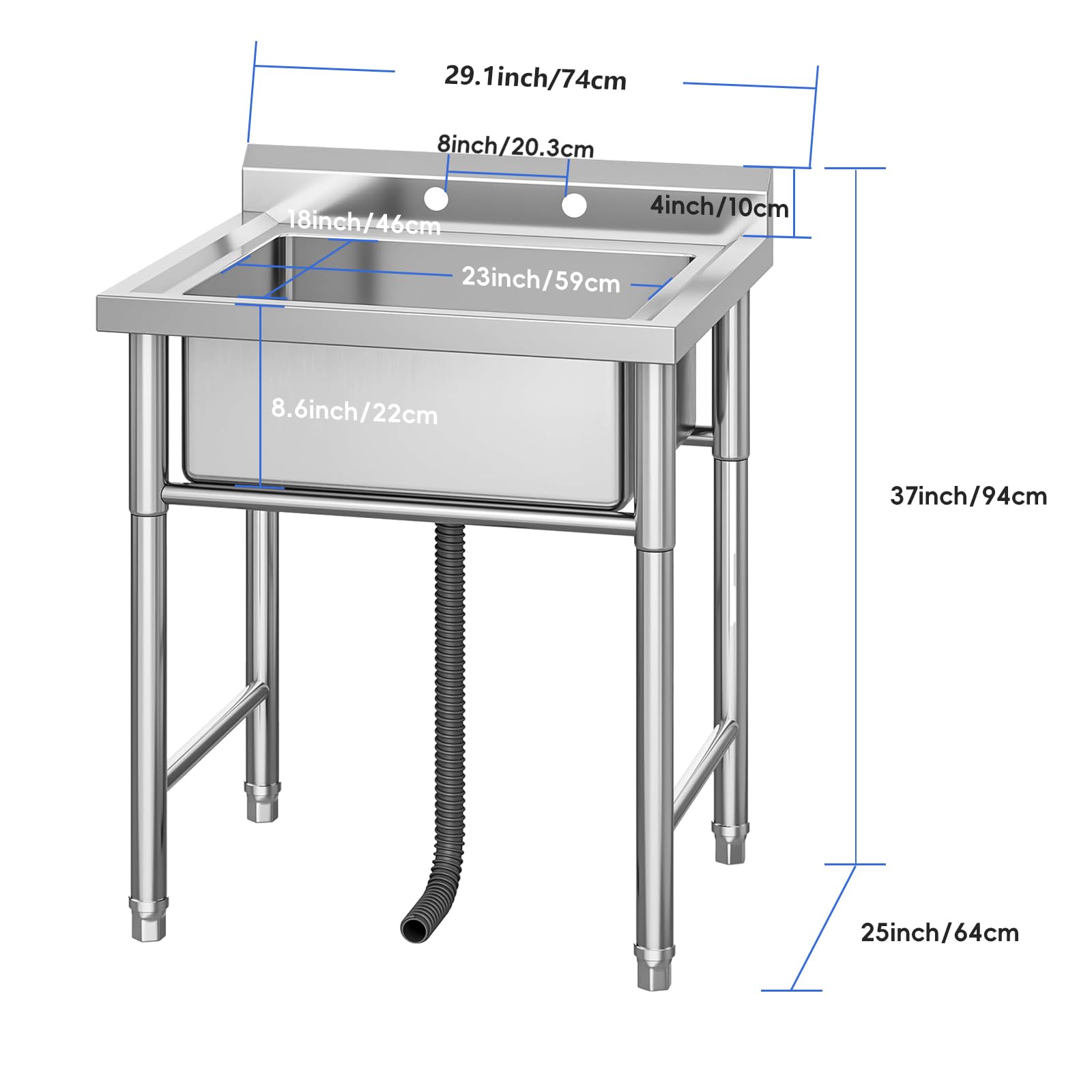 29.1inch/74cm

8inch/20.3cm

4inch/10cm

18inch/46cm

23inch/59cm

8.6inch/22cm

37inch/94cm

25inch/64cm