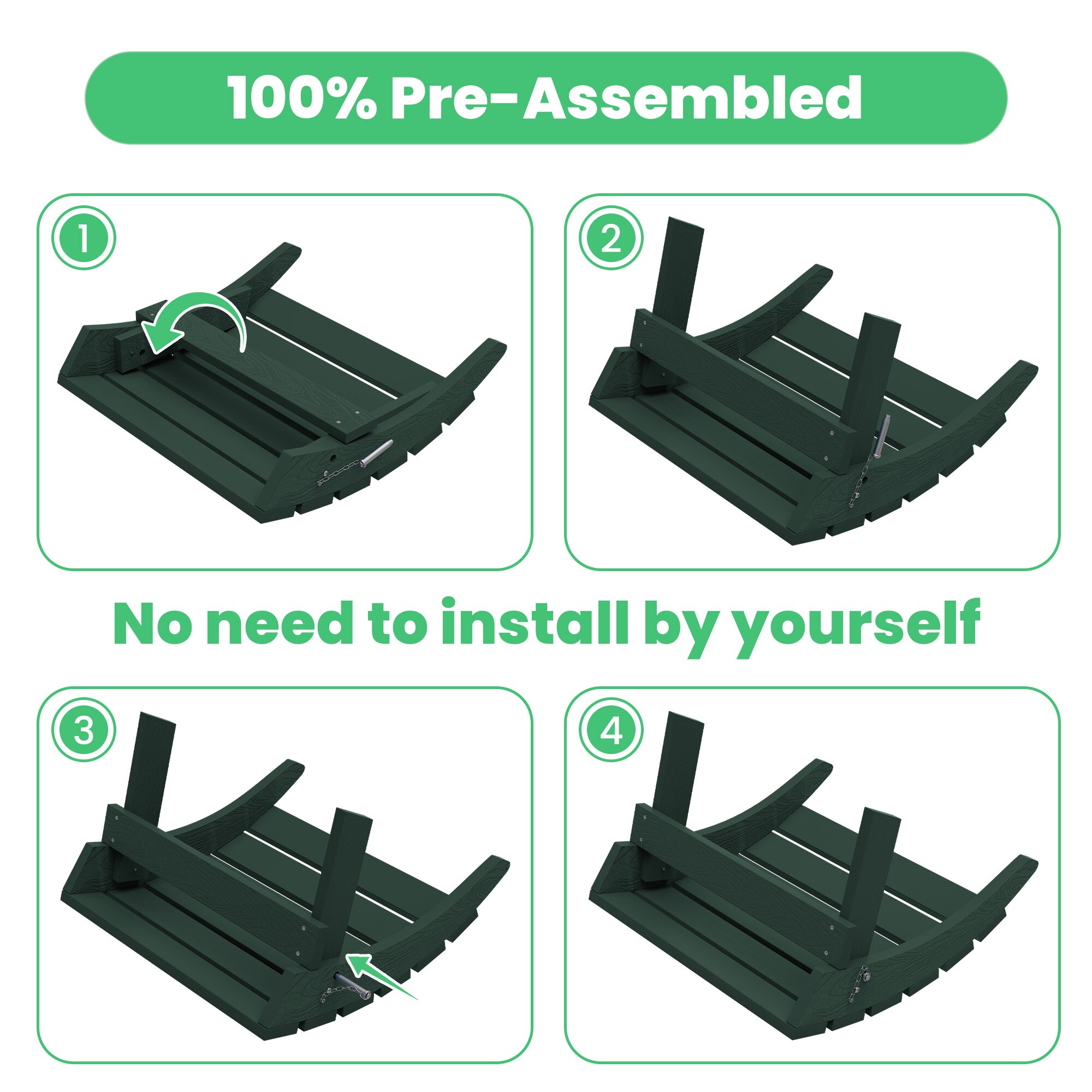 100% Pre-Assembled

1

2

No need to install by yourself

3

4