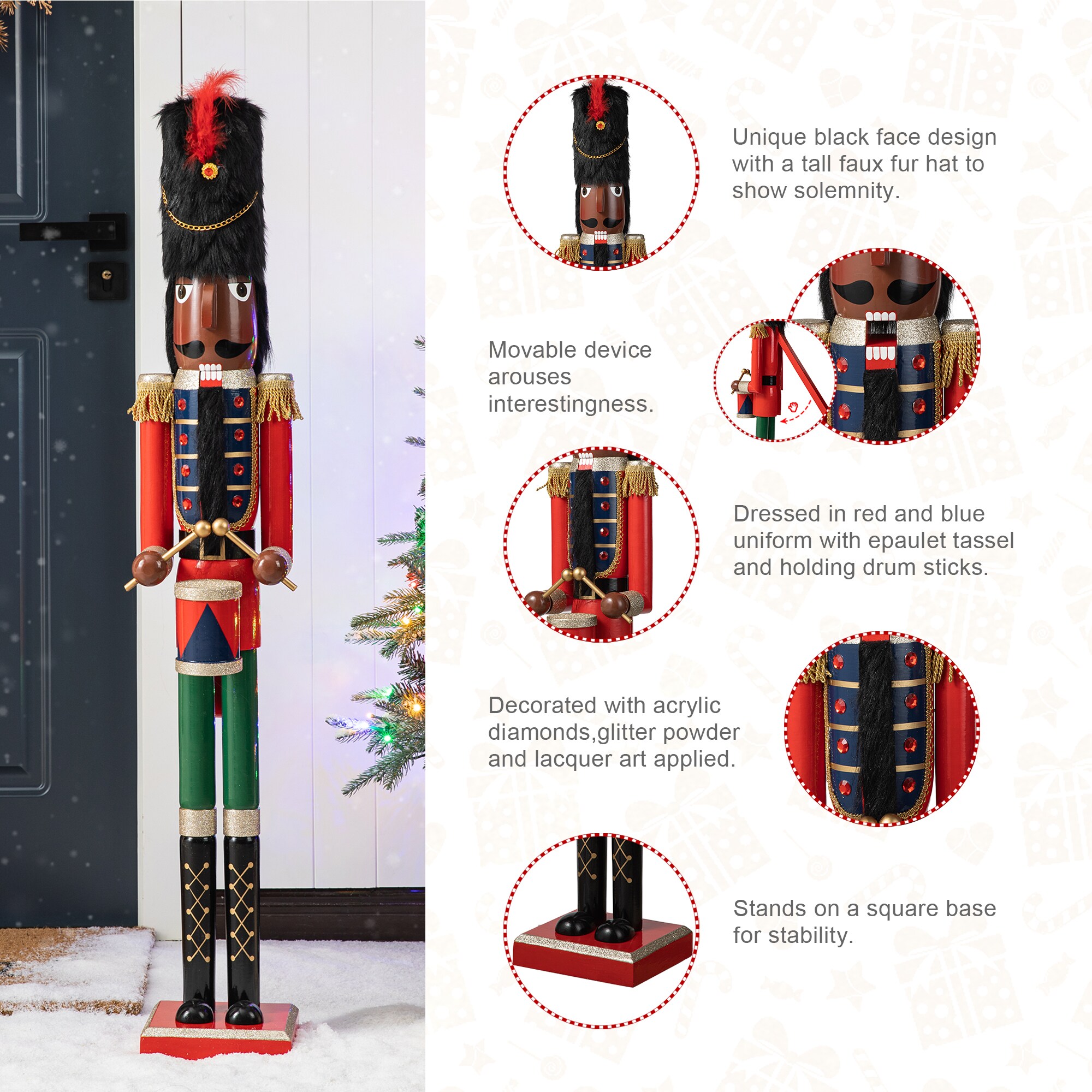 Unique black face design with a tall faux fur hat to show solemnity.

Movable device arouses interestingness.

Dressed in red and blue uniform with epaulet tassel and holding drum sticks.

Decorated with acrylic diamonds,glitter powder and lacquer art applied.

Stands on a square base for stability.