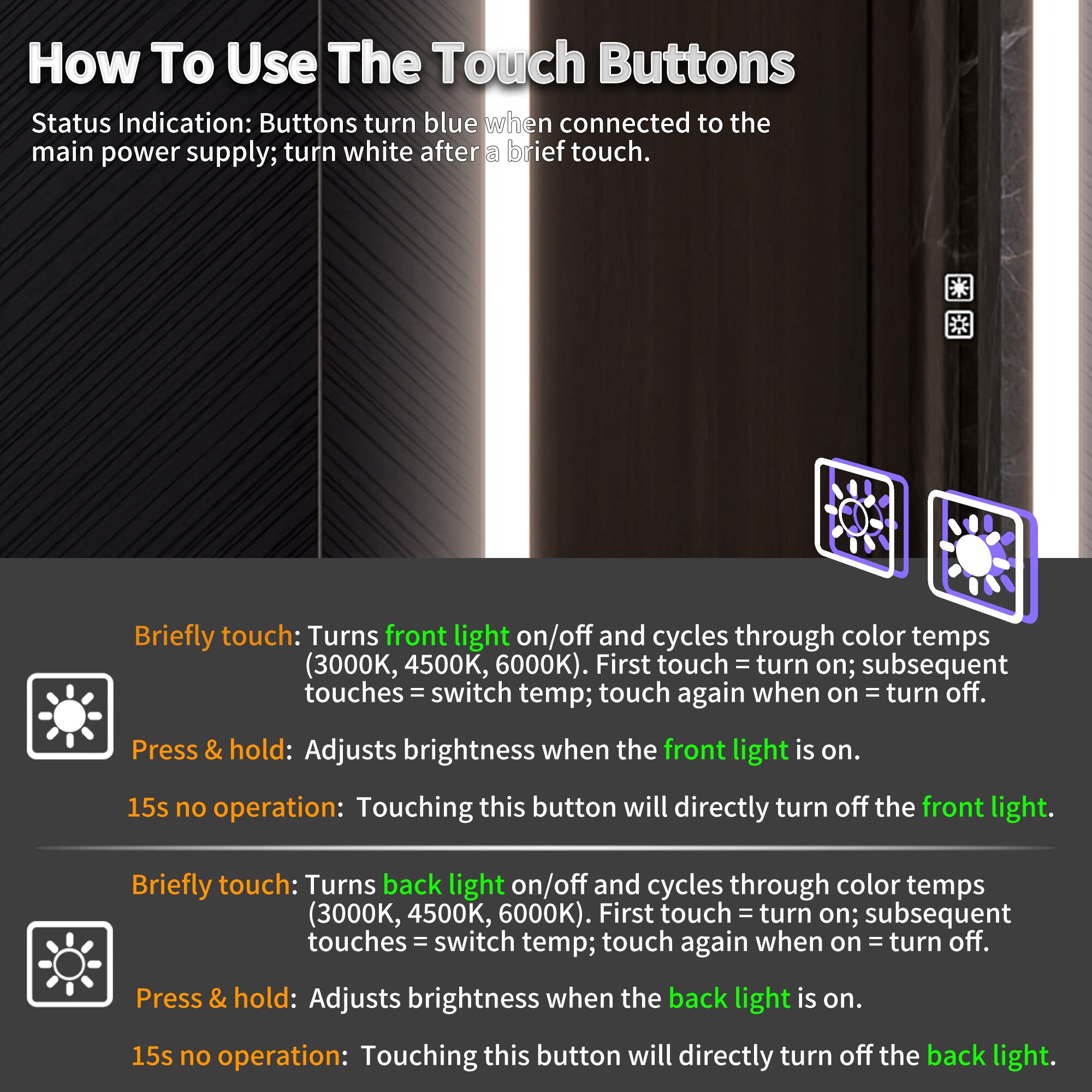 How To Use The Touch Buttons

Status Indication: Buttons turn blue when connected to the main power supply; turn white after a brief touch.

Briefly touch: Turns front light on/off and cycles through color temps (3000K, 4500K, 6000K). First touch = turn on; subsequent touches = switch temp; touch again when on = turn off.

Press & hold: Adjusts brightness when the front light is on.

15s no operation: Touching this button will directly turn off the front light.

Briefly touch: Turns back light on/off and cycles through color temps (3000K, 4500K, 6000K). First touch = turn on; subsequent touches = switch temp; touch again when on = turn off.

Press & hold: Adjusts brightness when the back light is on.

15s no operation: Touching this button will directly turn off the back light.