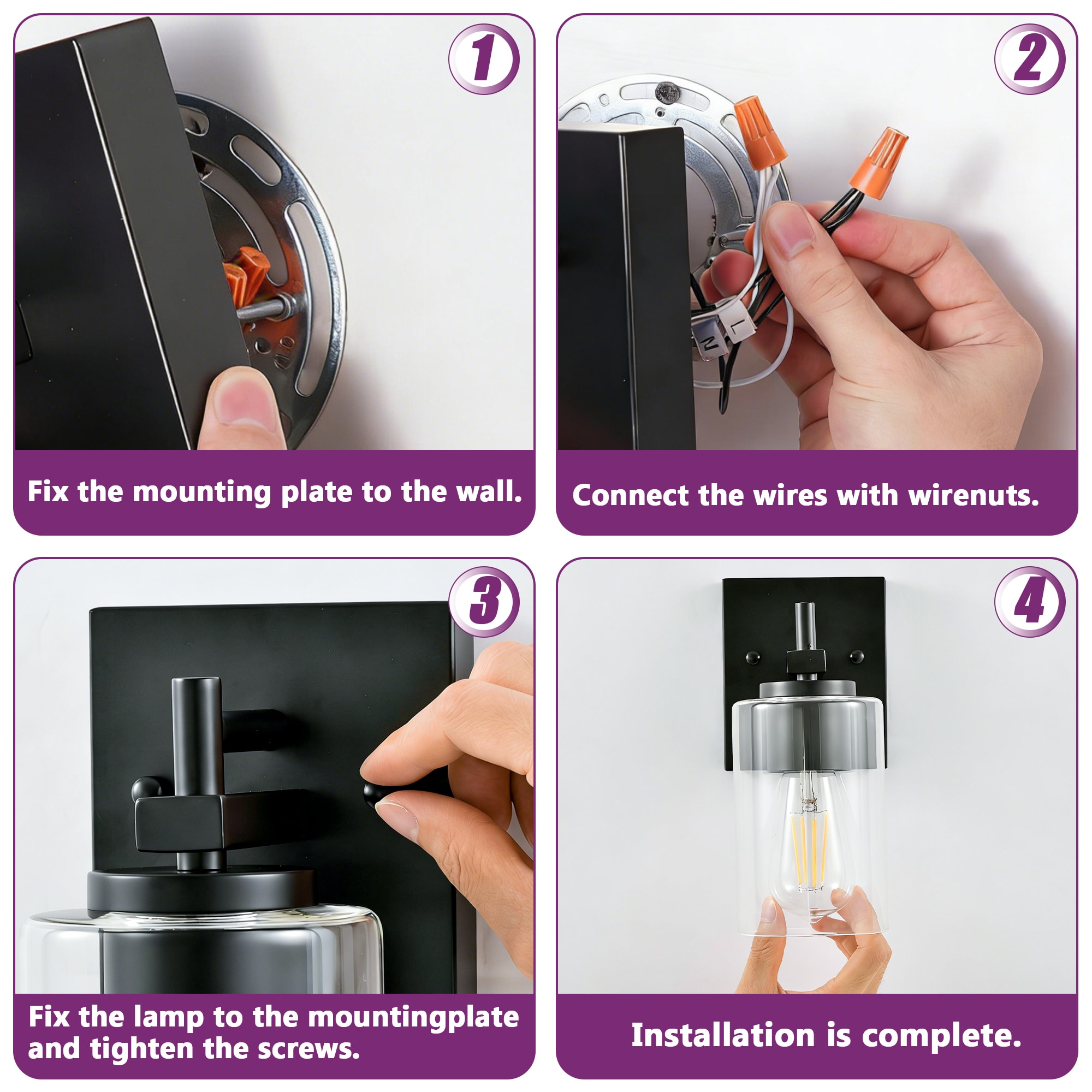 1

Fix the mounting plate to the wall.

2

L
N

Connect the wires with wirenuts.

3

Fix the lamp to the mountingplate and tighten the screws.

4

Installation is complete.