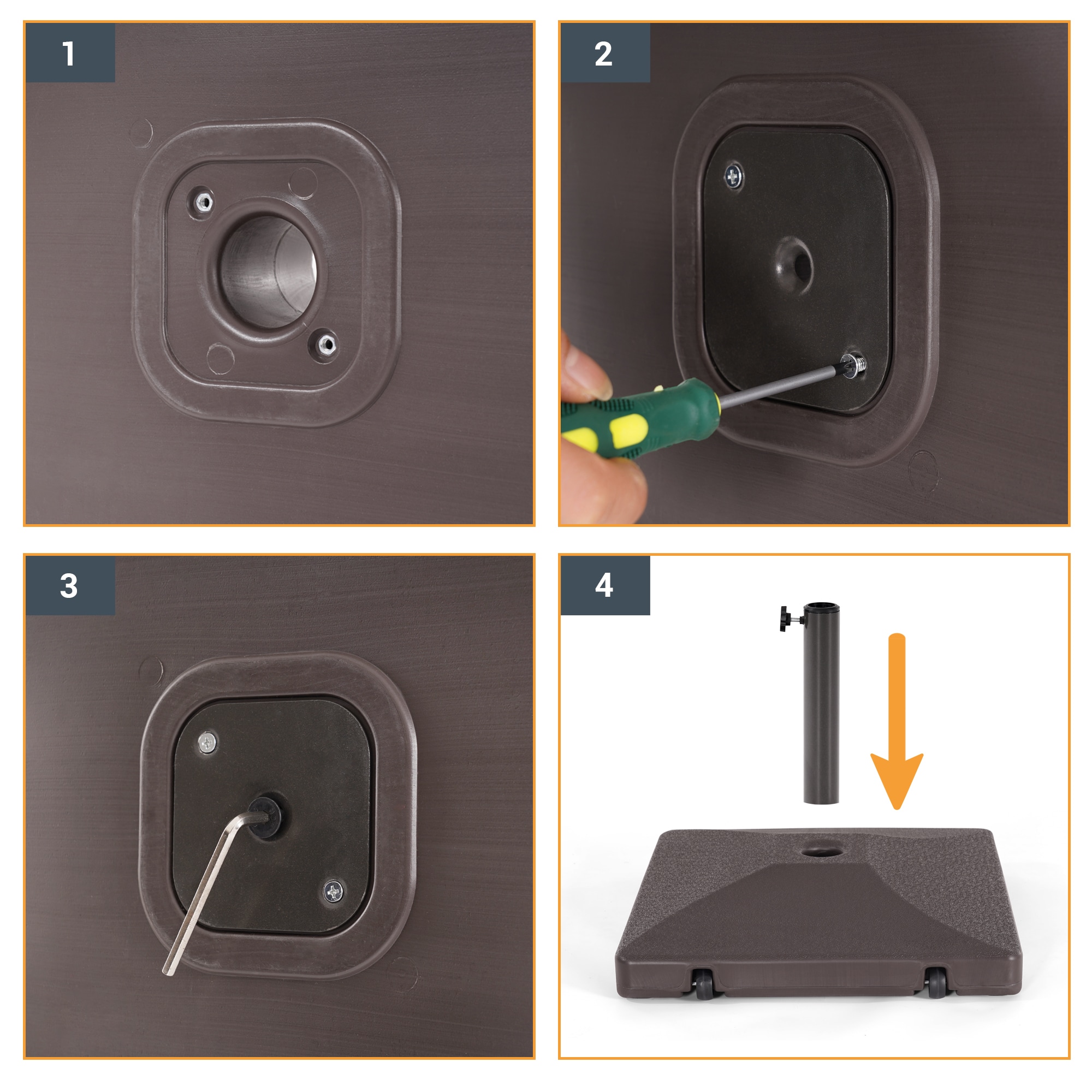 1

2

3

4