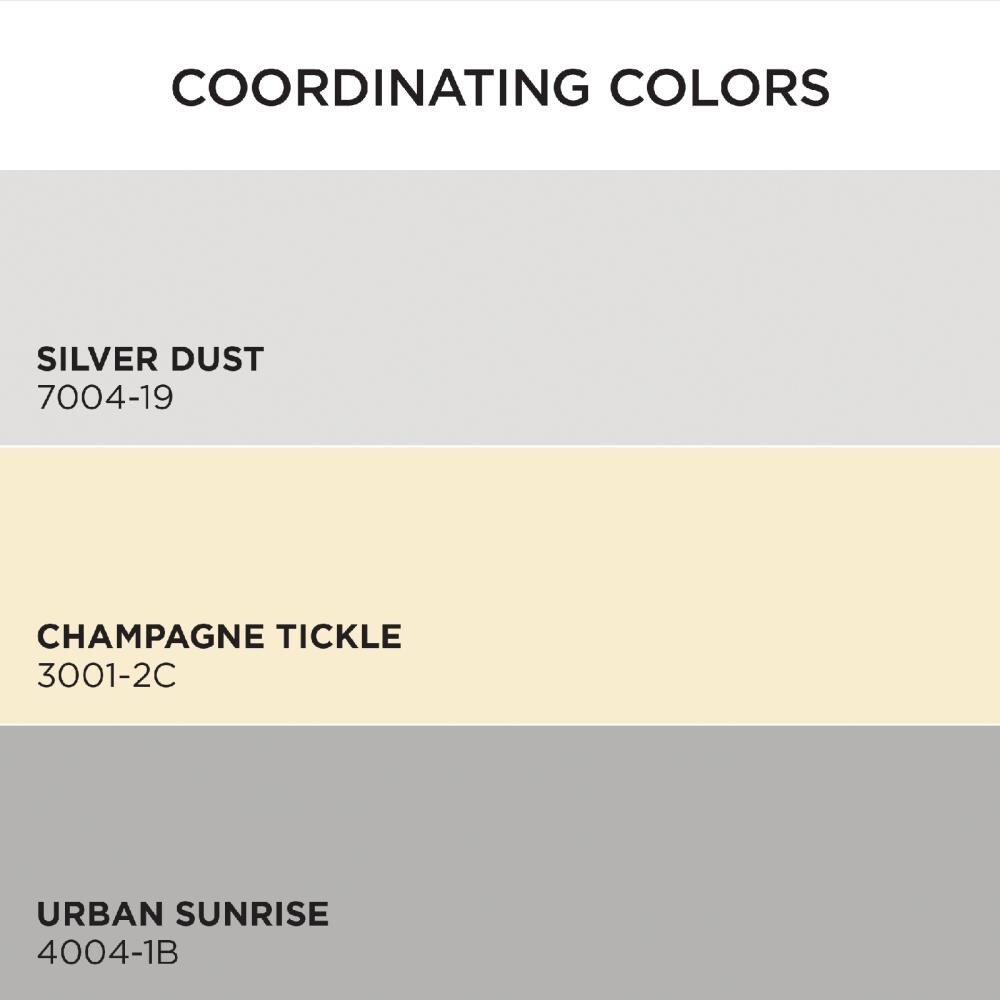 COORDINATING COLORS

SILVER DUST
7004-19

CHAMPAGNE TICKLE
3001-2C

URBAN SUNRISE
4004-1B