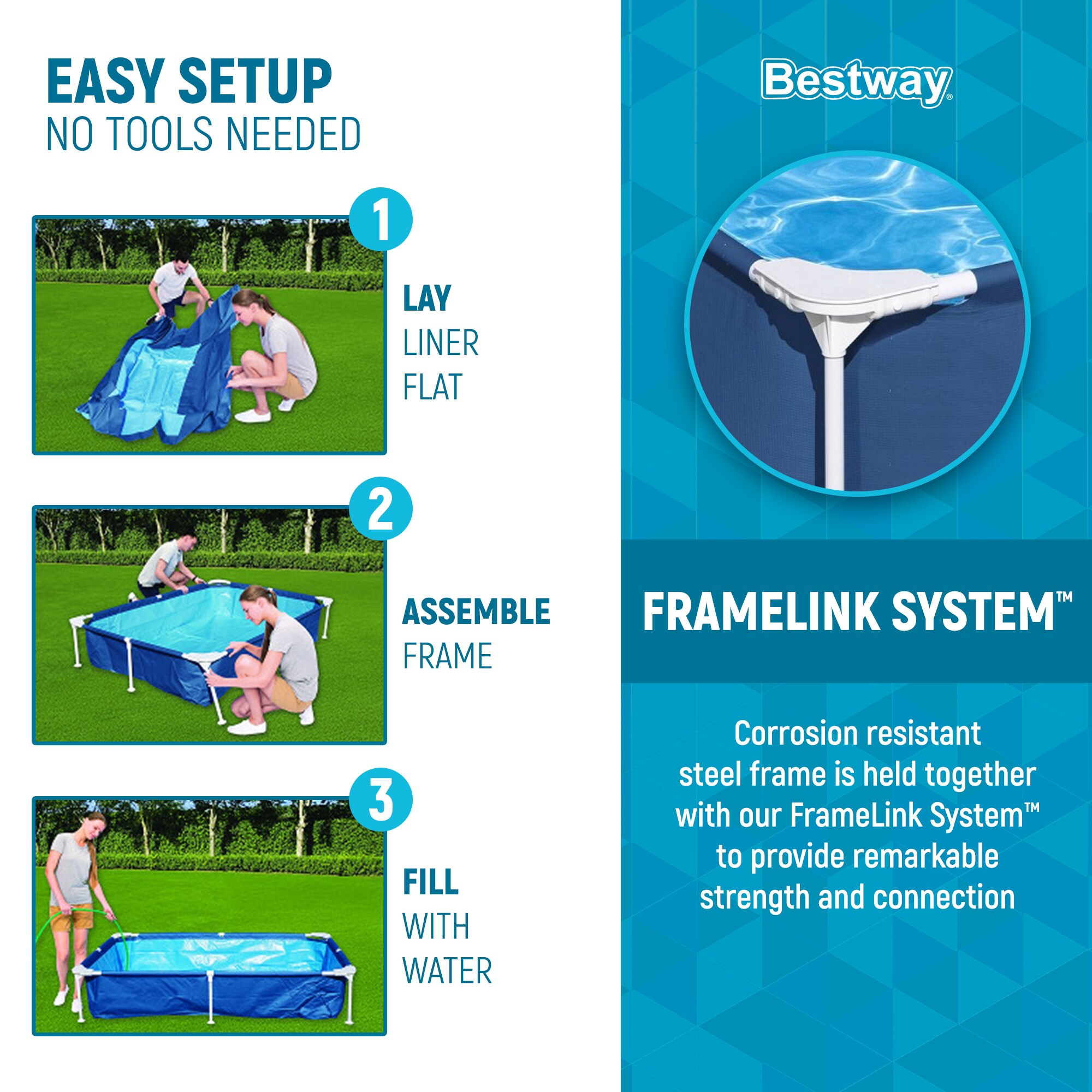 EASY SETUP
NO TOOLS NEEDED

1

LAY
LINER
FLAT

2

ASSEMBLE
FRAME

3

FILL
WITH
WATER

Bestway®

FRAMELINK SYSTEM™

Corrosion resistant steel frame is held together with our FrameLink System™ to provide remarkable strength and connection